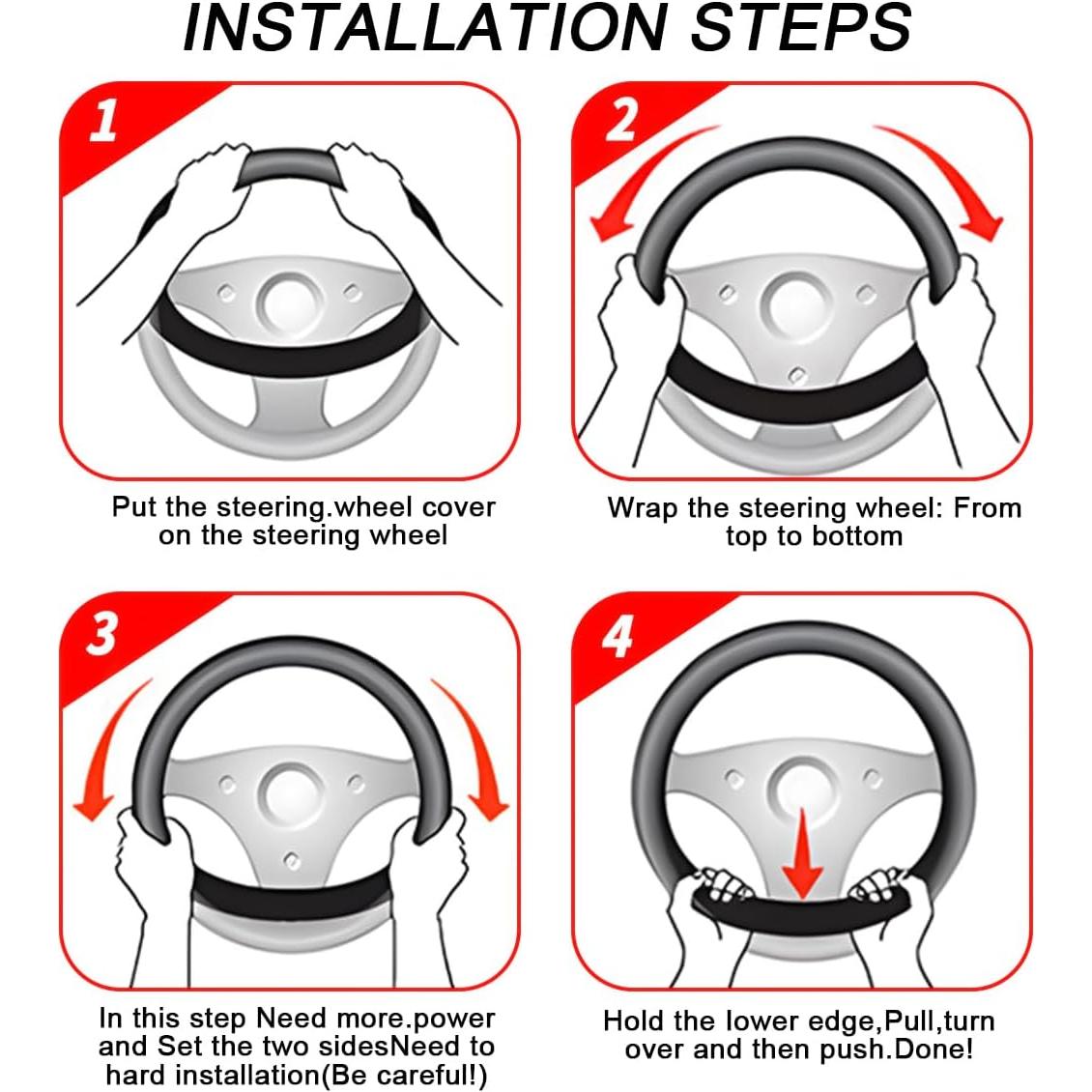 INSTALLATION STEPS

1

Put the steering.wheel cover on the steering wheel

2

Wrap the steering wheel: From top to bottom

3

In this step Need more.power and Set the two sidesNeed to hard installation(Be careful!)

4

Hold the lower edge,Pull,turn over and then push.Done!