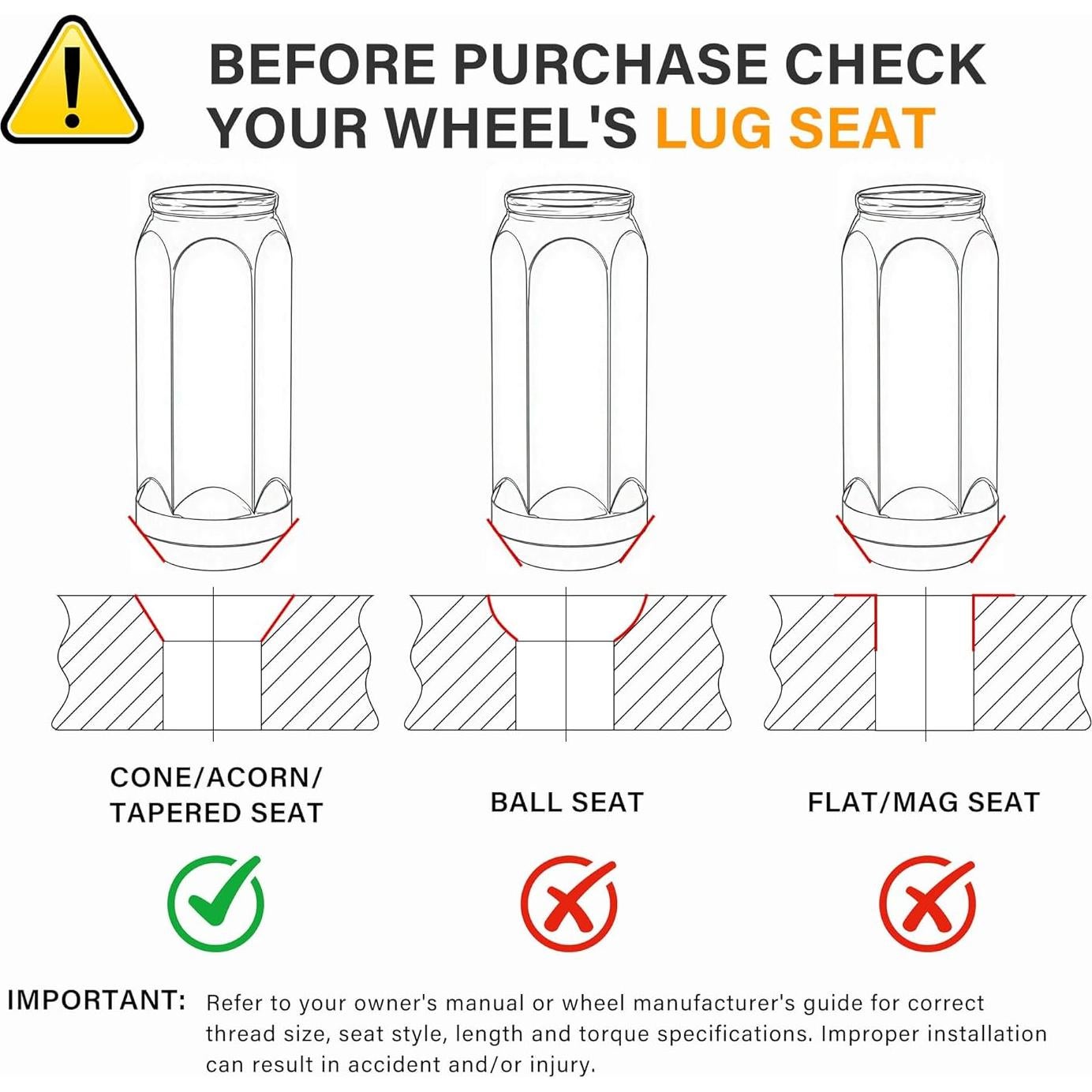 BEFORE PURCHASE CHECK YOUR WHEEL'S LUG SEAT

CONE/ACORN/ TAPERED SEAT

BALL SEAT

FLAT/MAG SEAT

IMPORTANT: Refer to your owner's manual or wheel manufacturer's guide for correct thread size, seat style, length and torque specifications. Improper installation can result in accident and/or injury.