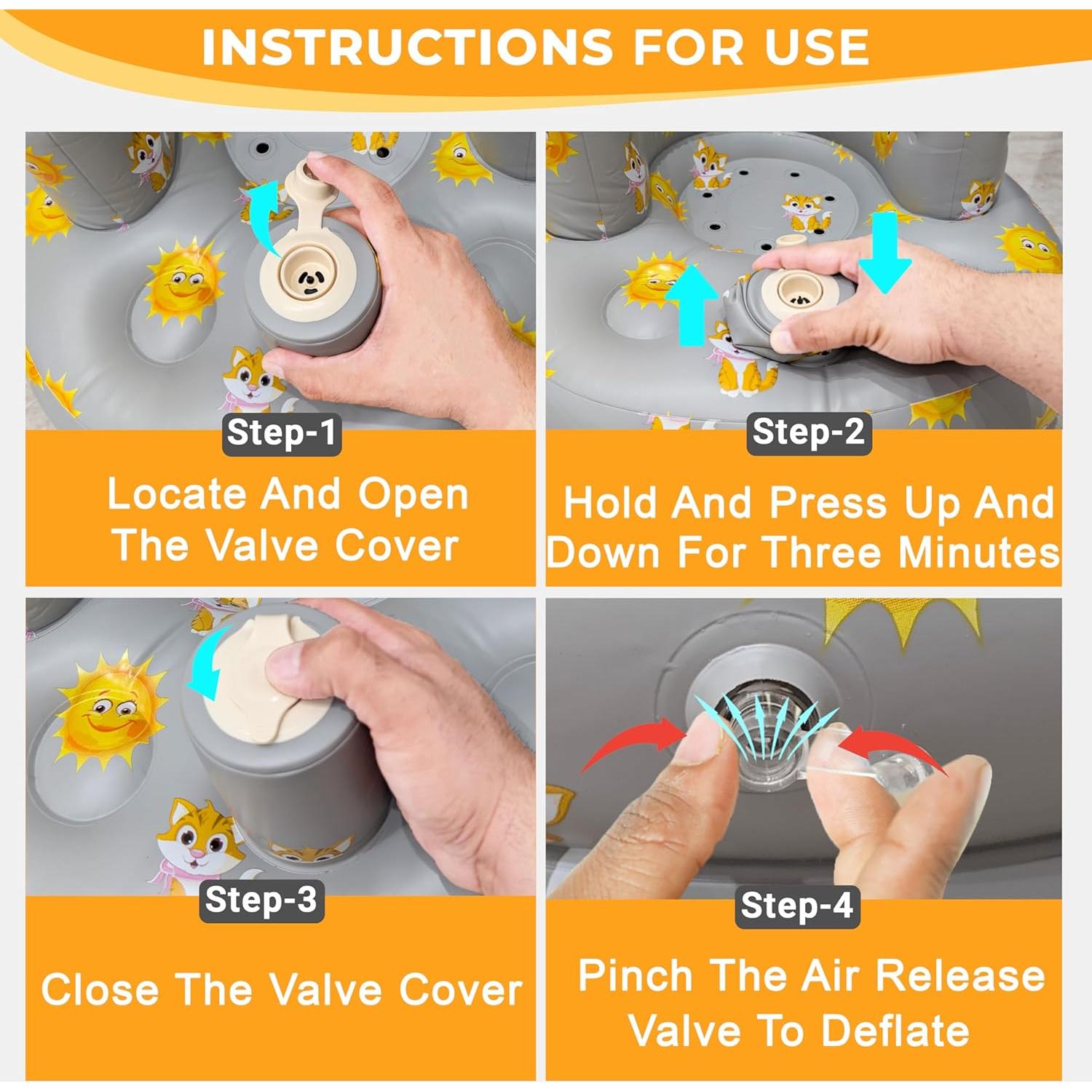 INSTRUCTIONS FOR USE

Step-1

Locate And Open The Valve Cover

Step-2

Hold And Press Up And Down For Three Minutes

Step-3

Close The Valve Cover

Step-4

Pinch The Air Release Valve To Deflate