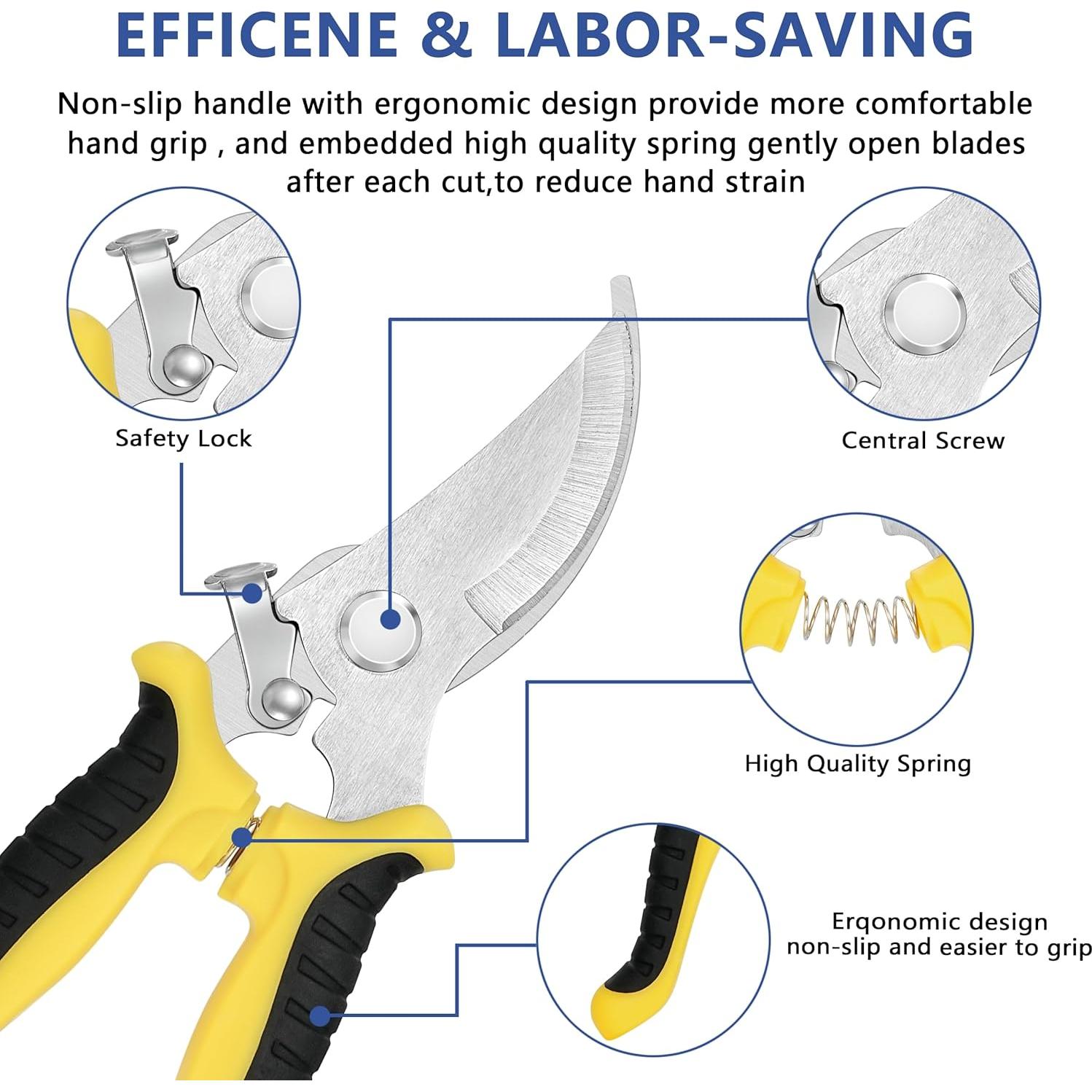 EFFICENE & LABOR-SAVING

Non-slip handle with ergonomic design provide more comfortable hand grip , and embedded high quality spring gently open blades after each cut,to reduce hand strain

Safety Lock

Central Screw

High Quality Spring

Erqonomic design
non-slip and easier to grip