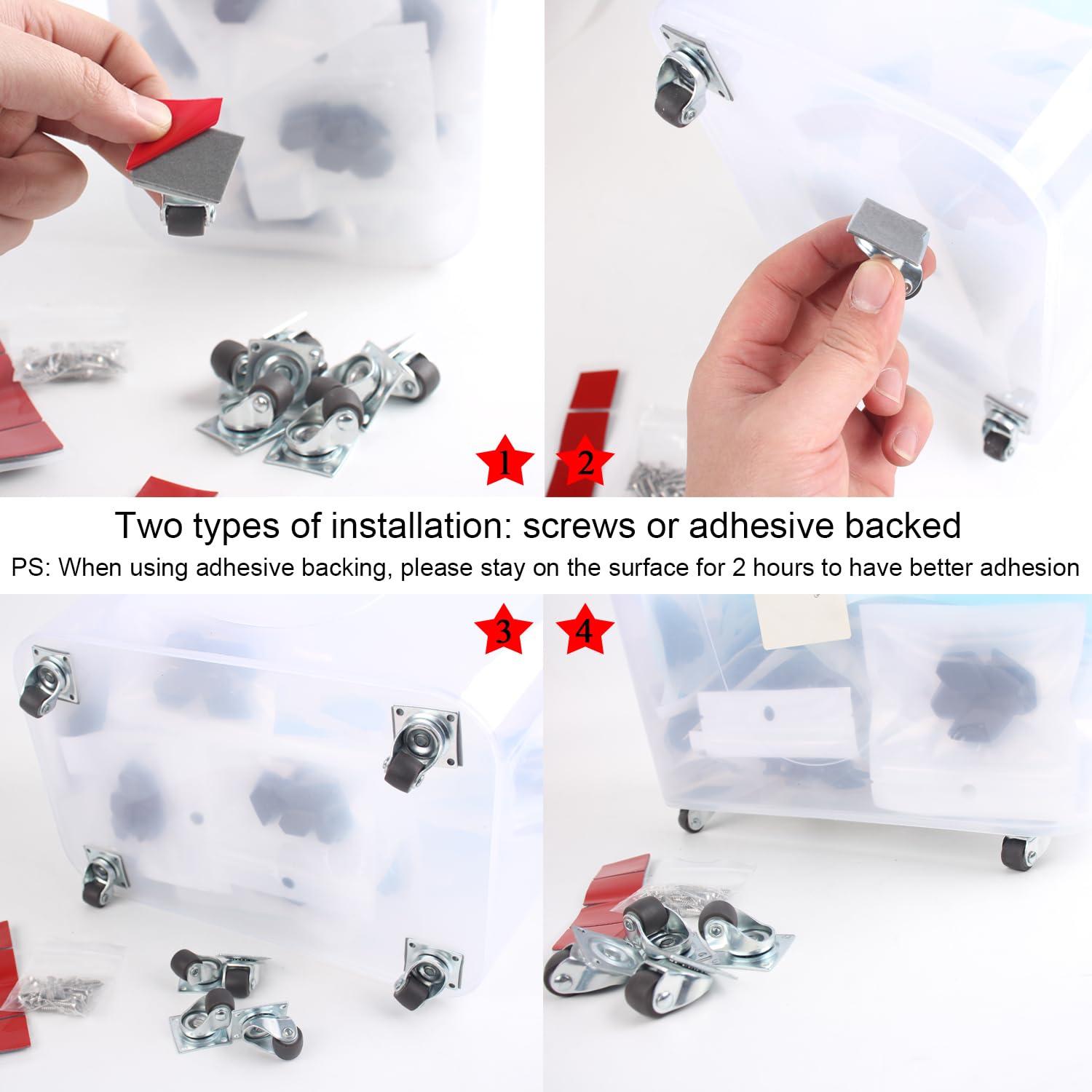 1 2

Two types of installation: screws or adhesive backed

PS: When using adhesive backing, please stay on the surface for 2 hours to have better adhesion

3 4