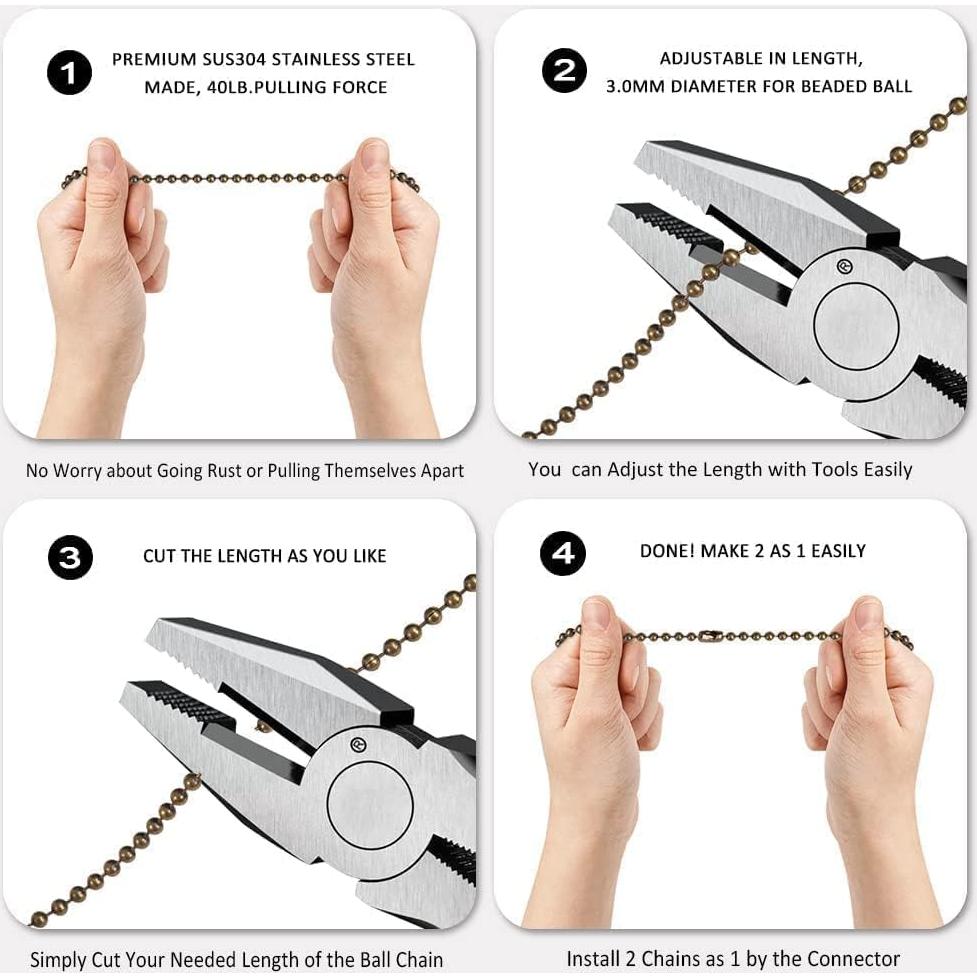 1 PREMIUM SUS304 STAINLESS STEEL MADE, 40LB.PULLING FORCE

No Worry about Going Rust or Pulling Themselves Apart

2 ADJUSTABLE IN LENGTH, 3.0MM DIAMETER FOR BEADED BALL

You can Adjust the Length with Tools Easily

3 CUT THE LENGTH AS YOU LIKE

Simply Cut Your Needed Length of the Ball Chain

4 DONE! MAKE 2 AS 1 EASILY

Install 2 Chains as 1 by the Connector