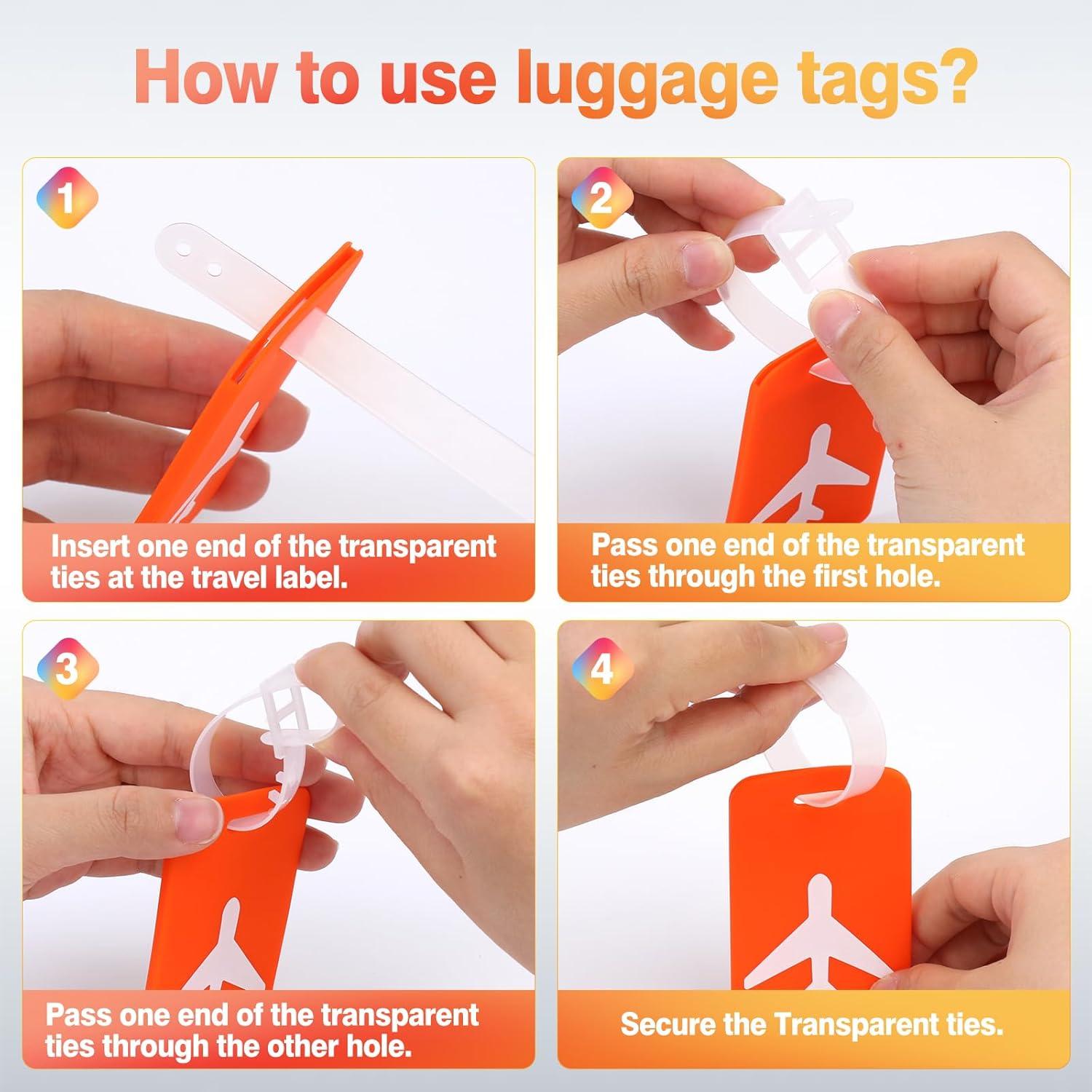 How to use luggage tags?

1

Insert one end of the transparent ties at the travel label.

2

Pass one end of the transparent ties through the first hole.

3

Pass one end of the transparent ties through the other hole.

4

Secure the Transparent ties.