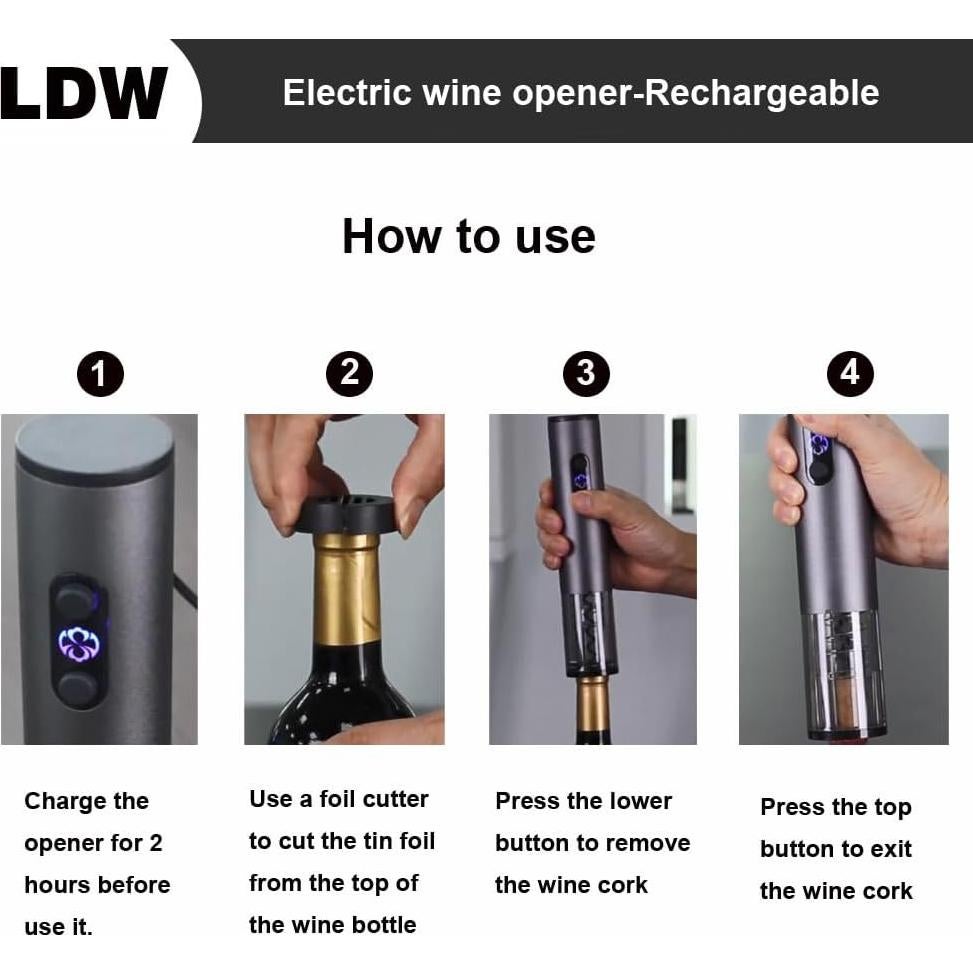 LDW

Electric wine opener-Rechargeable

How to use

1

Charge the opener for 2 hours before use it.

2

Use a foil cutter to cut the tin foil from the top of the wine bottle

3

Press the lower button to remove the wine cork

4

Press the top button to exit the wine cork