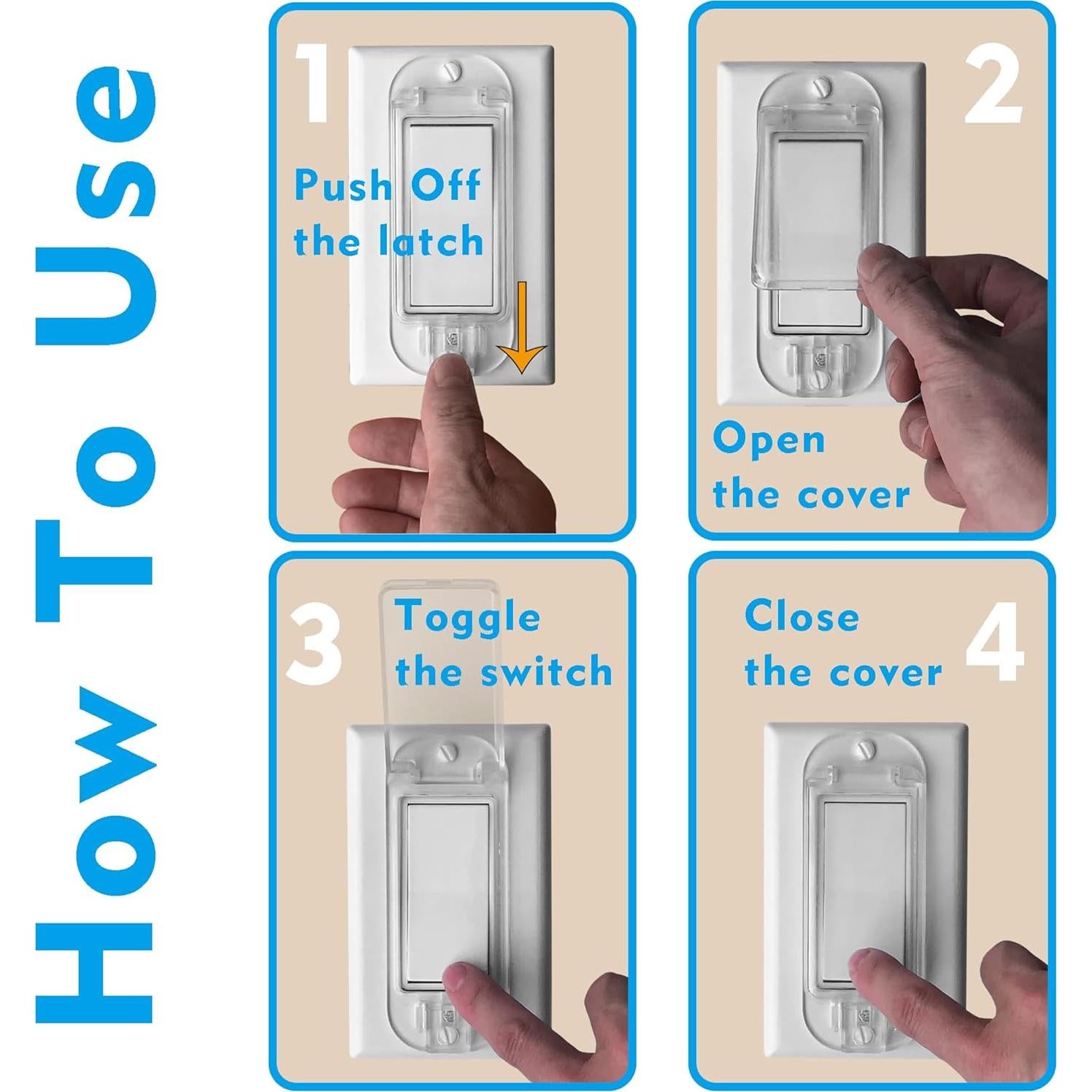 How To Use

1
Push Off the latch

2
Open the cover

3
Toggle the switch

Close the cover
4