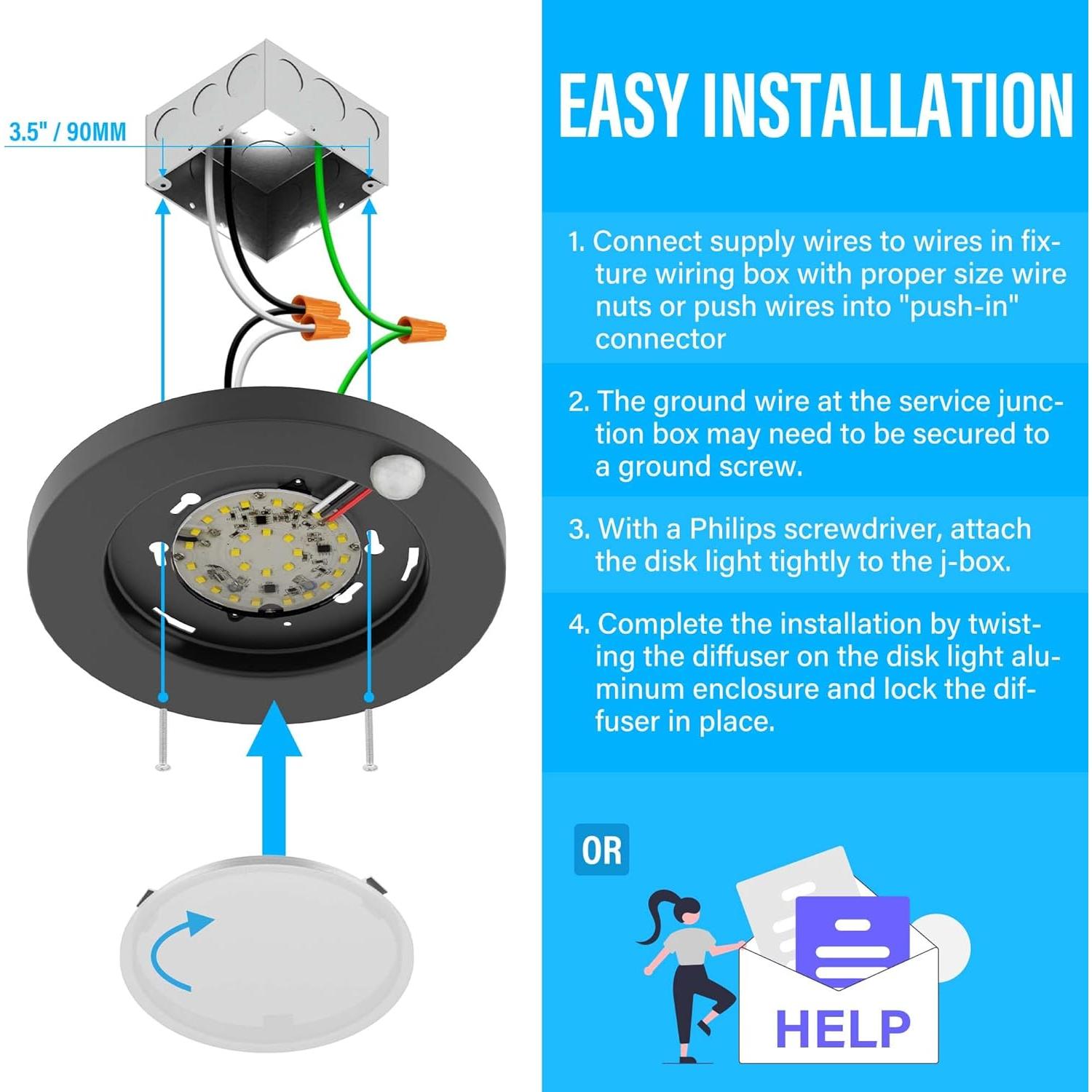 3.5" / 90MM

EASY INSTALLATION

1. Connect supply wires to wires in fixture wiring box with proper size wire nuts or push wires into "push-in" connector

2. The ground wire at the service junction box may need to be secured to a ground screw.

3. With a Philips screwdriver, attach the disk light tightly to the j-box.

4. Complete the installation by twisting the diffuser on the disk light aluminum enclosure and lock the diffuser in place.

OR

HELP