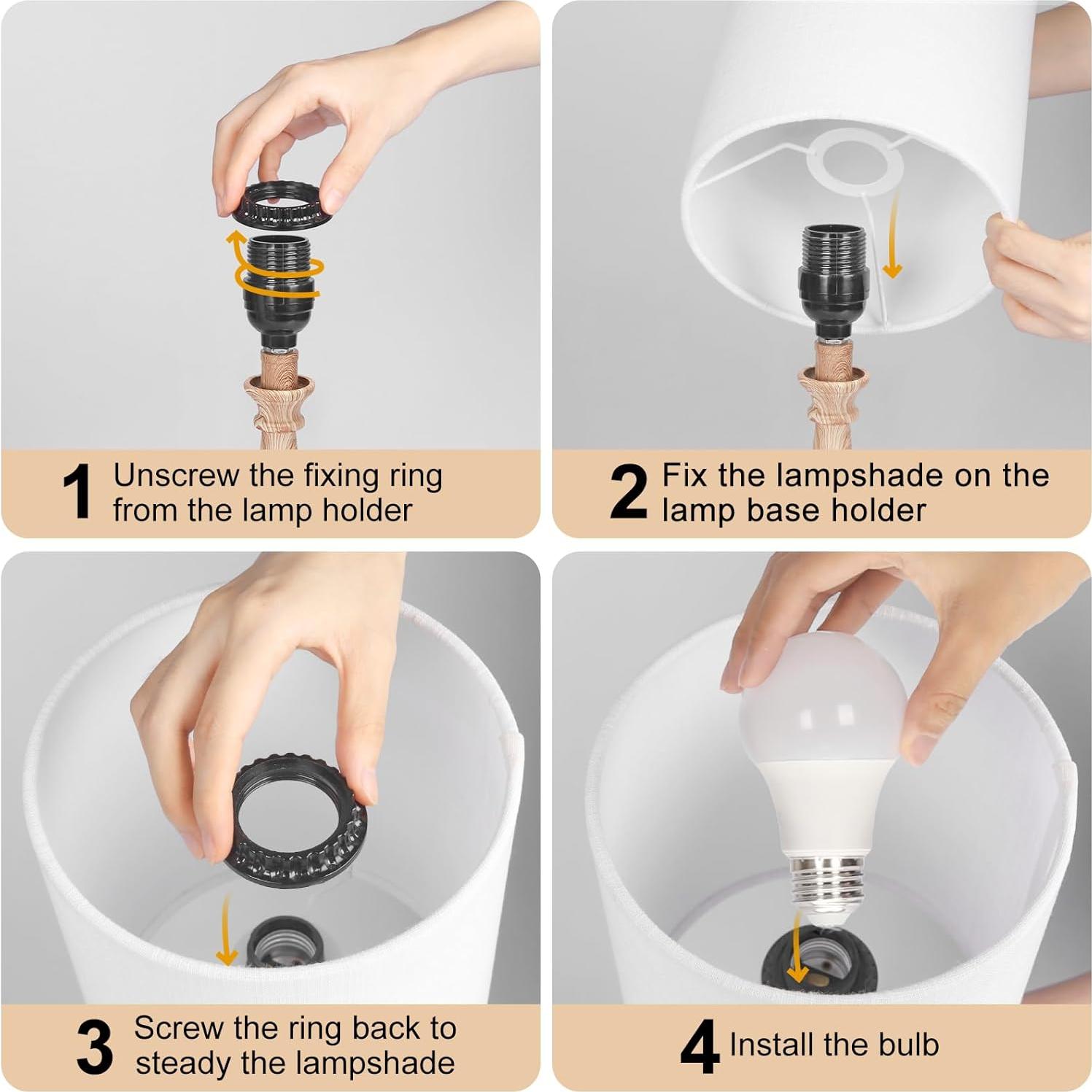 1 Unscrew the fixing ring from the lamp holder

2 Fix the lampshade on the lamp base holder

3 Screw the ring back to steady the lampshade

4 Install the bulb