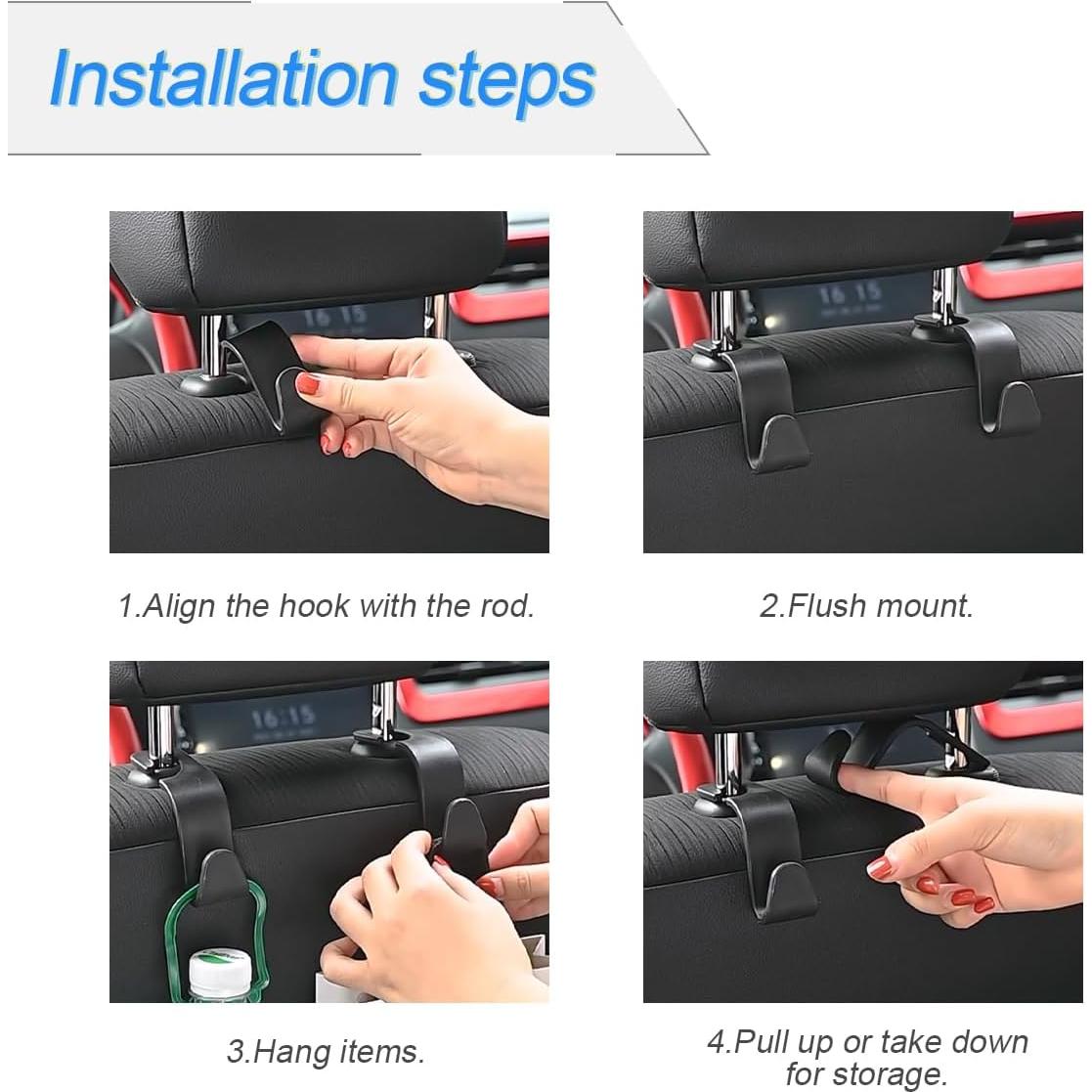 Installation steps

16 15

1.Align the hook with the rod.

16 15

2.Flush mount.

16:15

3.Hang items.

4.Pull up or take down for storage.