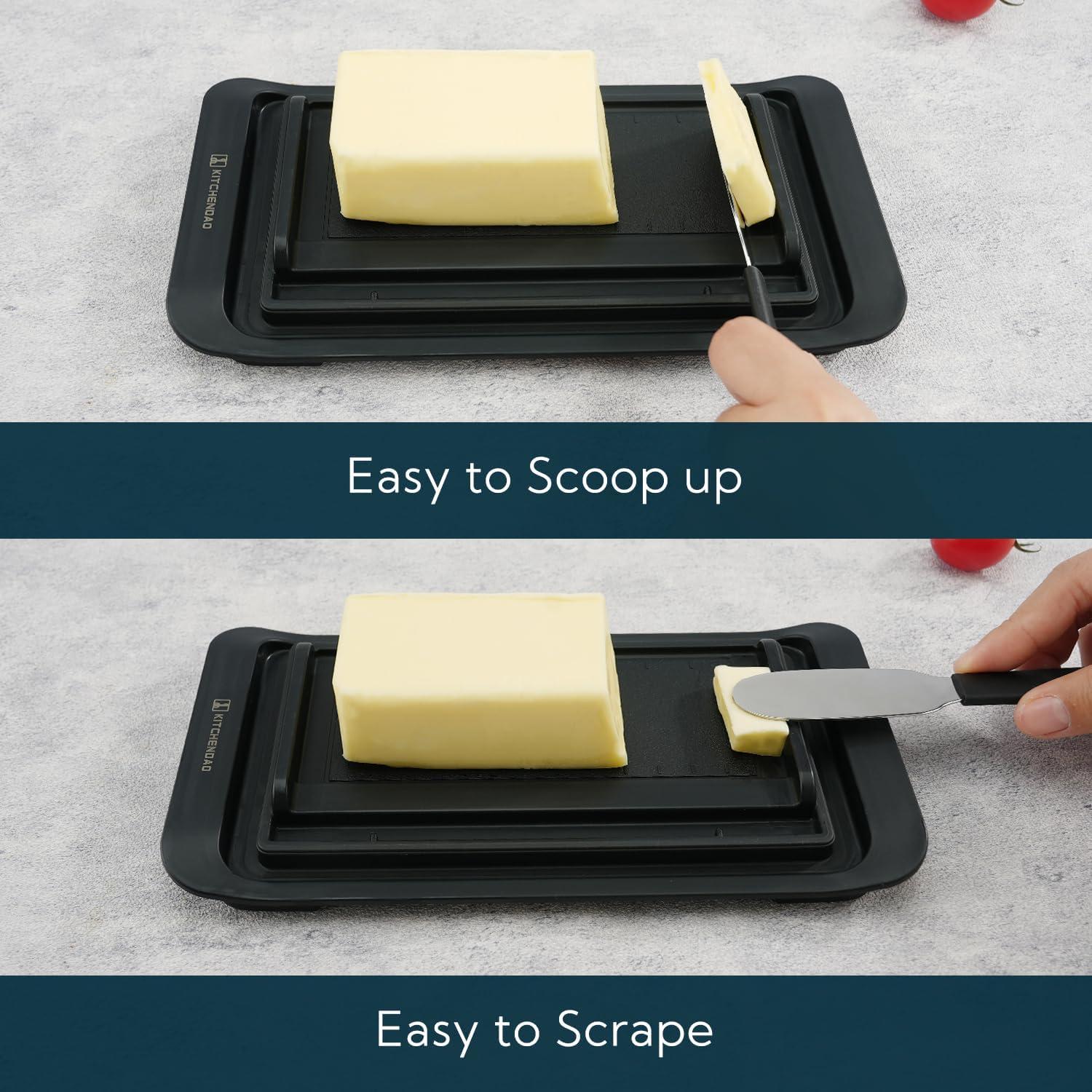 KITCHENDAO

Easy to Scoop up

KITCHENDAO

Easy to Scrape