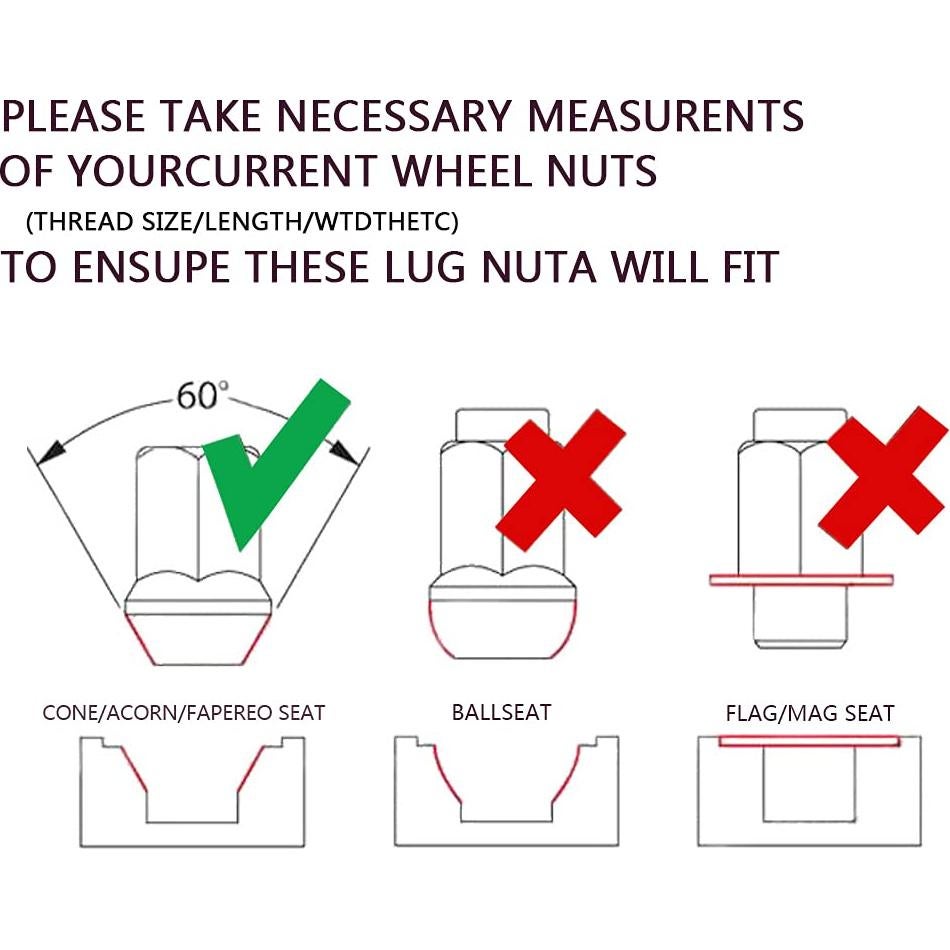 PLEASE TAKE NECESSARY MEASURENTS OF YOURCURRENT WHEEL NUTS
(THREAD SIZE/LENGTH/WTDTHETC)
TO ENSUPE THESE LUG NUTA WILL FIT

60°

CONE/ACORN/FAPEREO SEAT

BALLSEAT

FLAG/MAG SEAT