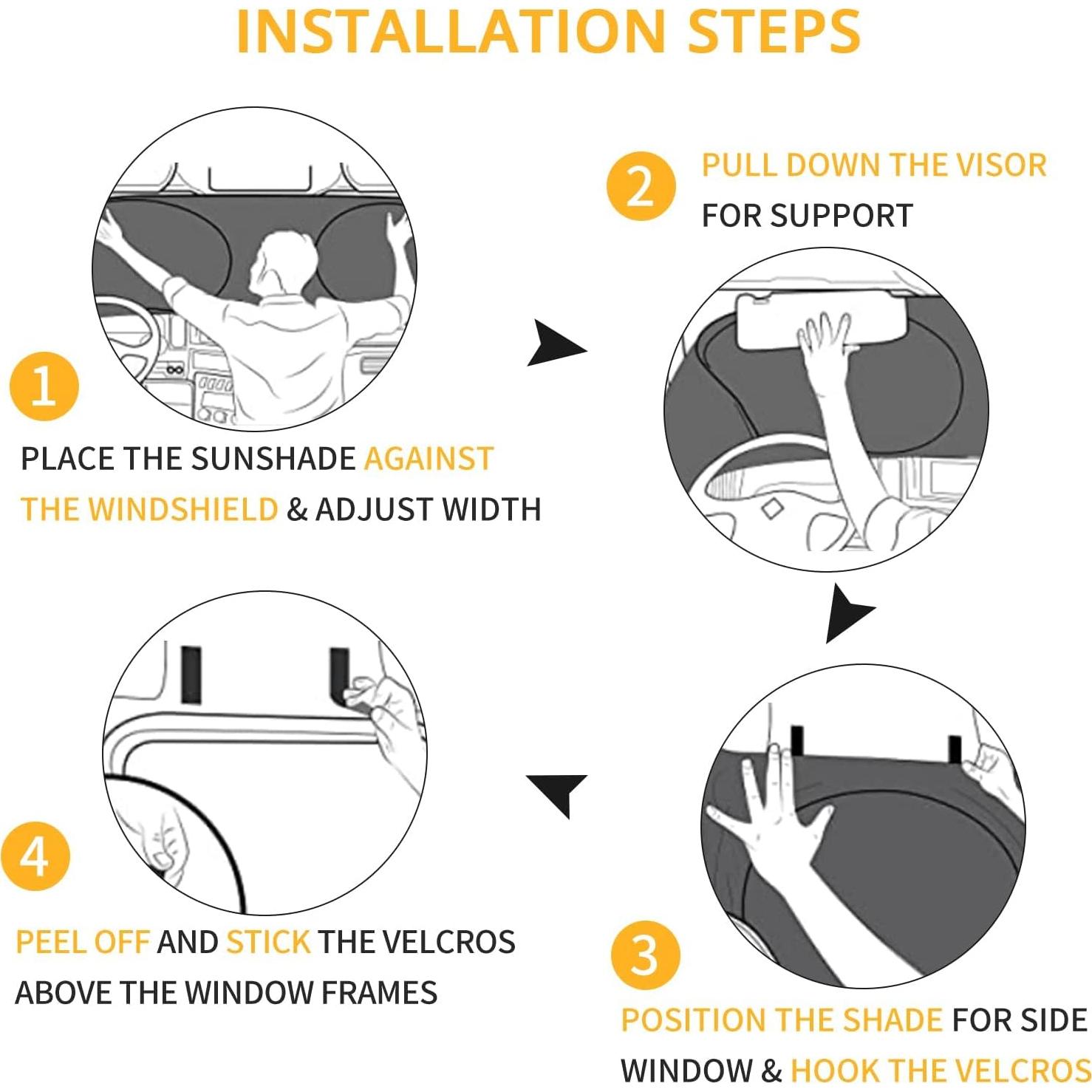 INSTALLATION STEPS

1

PLACE THE SUNSHADE AGAINST THE WINDSHIELD & ADJUST WIDTH

2

PULL DOWN THE VISOR FOR SUPPORT

3

POSITION THE SHADE FOR SIDE WINDOW & HOOK THE VELCROS

4

PEEL OFF AND STICK THE VELCROS ABOVE THE WINDOW FRAMES