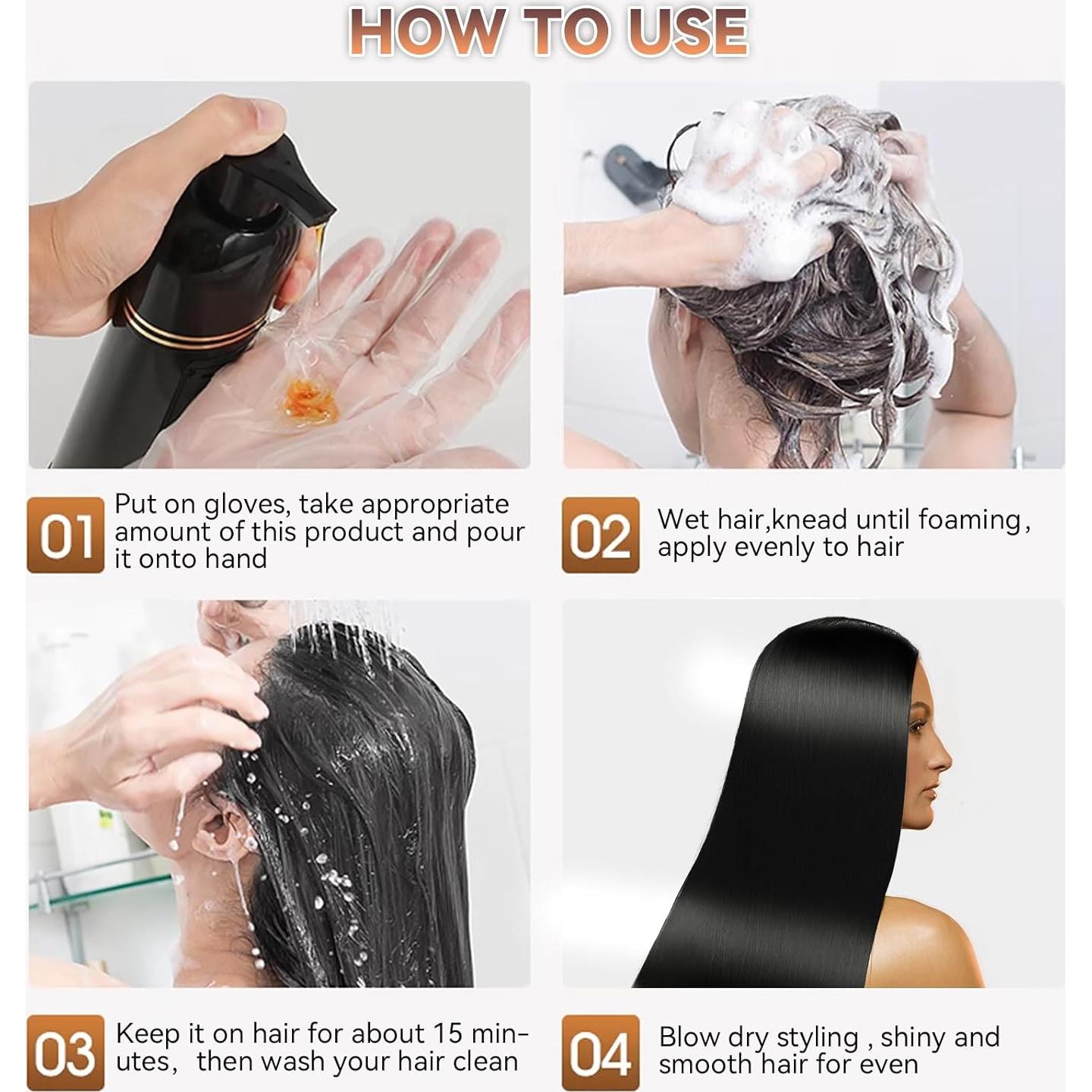 HOW TO USE

01 Put on gloves, take appropriate amount of this product and pour it onto hand

02 Wet hair,knead until foaming, apply evenly to hair

03 Keep it on hair for about 15 minutes, then wash your hair clean

04 Blow dry styling , shiny and smooth hair for even