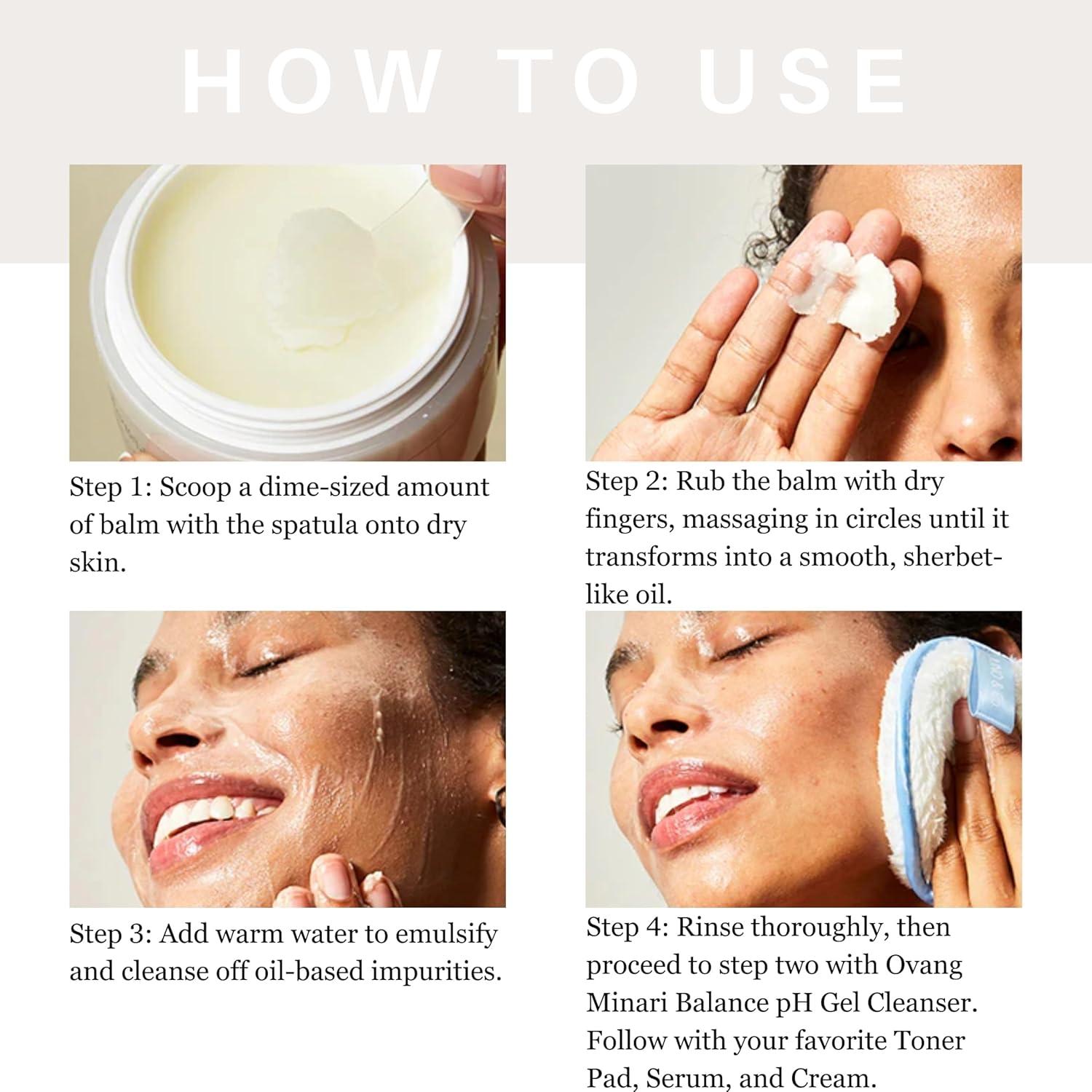 HOW TO USE

Step 1: Scoop a dime-sized amount of balm with the spatula onto dry skin.

Step 2: Rub the balm with dry fingers, massaging in circles until it transforms into a smooth, sherbet-like oil.

Step 3: Add warm water to emulsify and cleanse off oil-based impurities.

Step 4: Rinse thoroughly, then proceed to step two with Ovang Minari Balance pH Gel Cleanser. Follow with your favorite Toner Pad, Serum, and Cream.