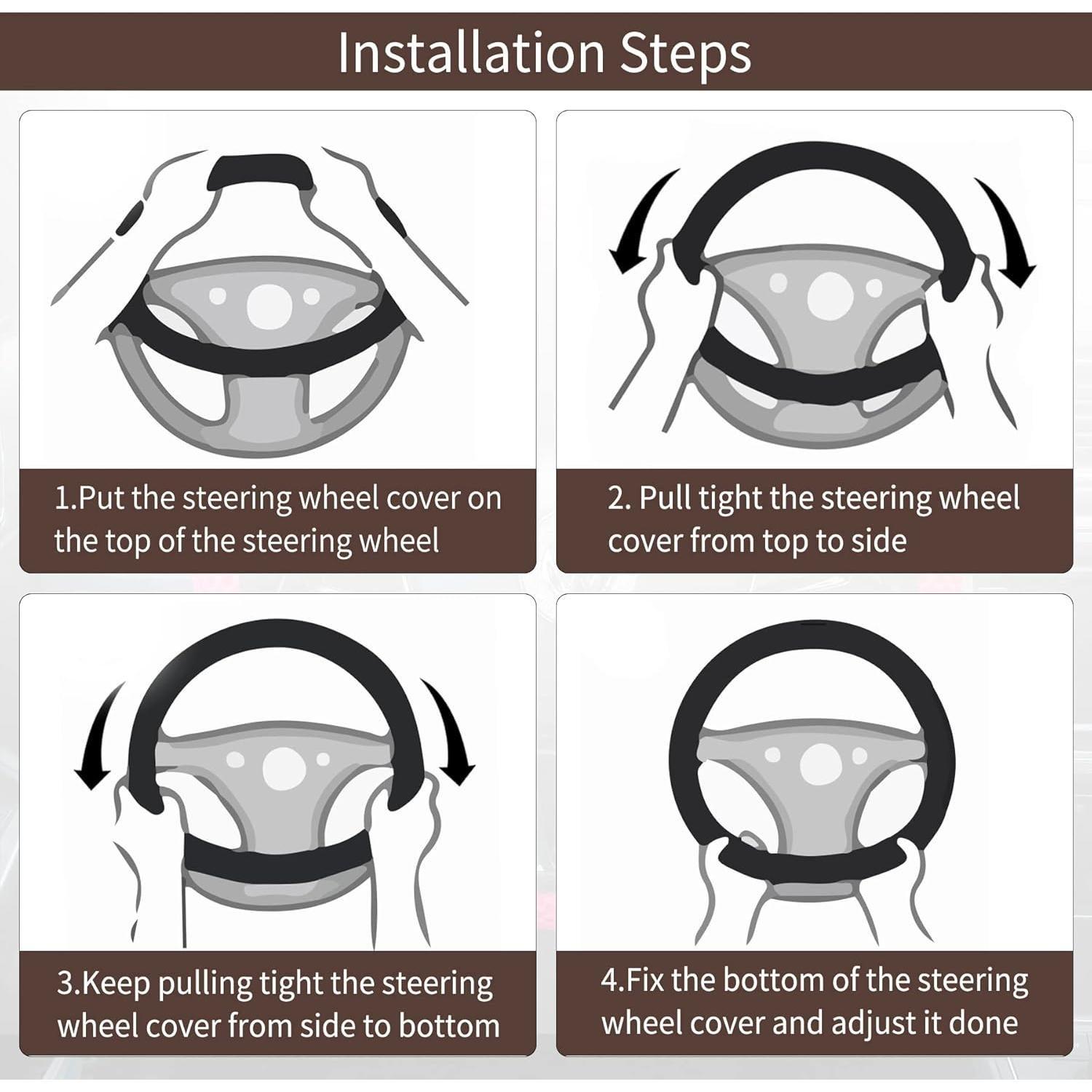 Installation Steps

1.Put the steering wheel cover on the top of the steering wheel

2. Pull tight the steering wheel cover from top to side

3.Keep pulling tight the steering wheel cover from side to bottom

4.Fix the bottom of the steering wheel cover and adjust it done