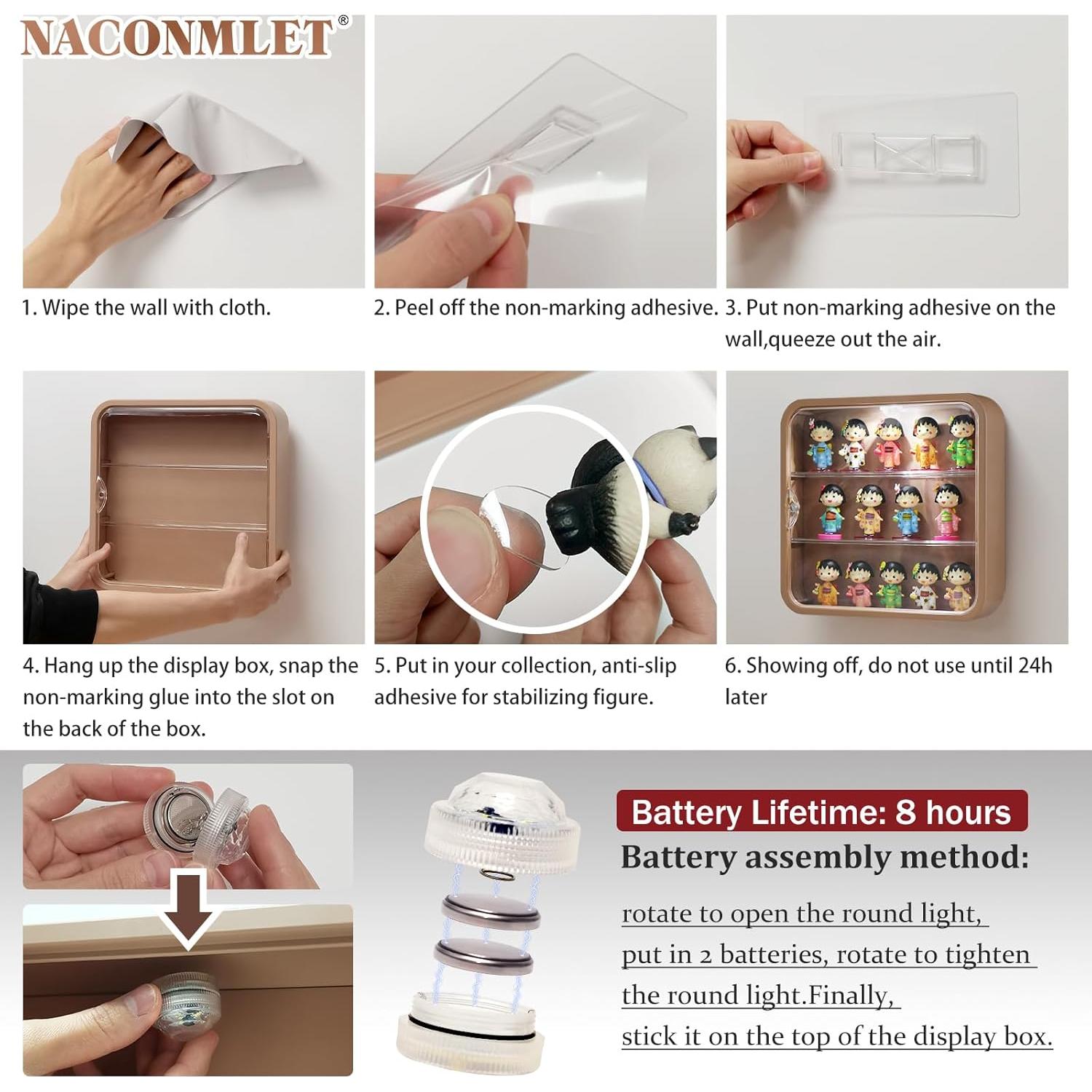 NACONMLET®

1. Wipe the wall with cloth.

2. Peel off the non-marking adhesive.

3. Put non-marking adhesive on the wall,queeze out the air.

4. Hang up the display box, snap the non-marking glue into the slot on the back of the box.

5. Put in your collection, anti-slip adhesive for stabilizing figure.

6. Showing off, do not use until 24h later

Battery Lifetime: 8 hours

Battery assembly method:

rotate to open the round light, put in 2 batteries, rotate to tighten the round light.Finally, stick it on the top of the display box.