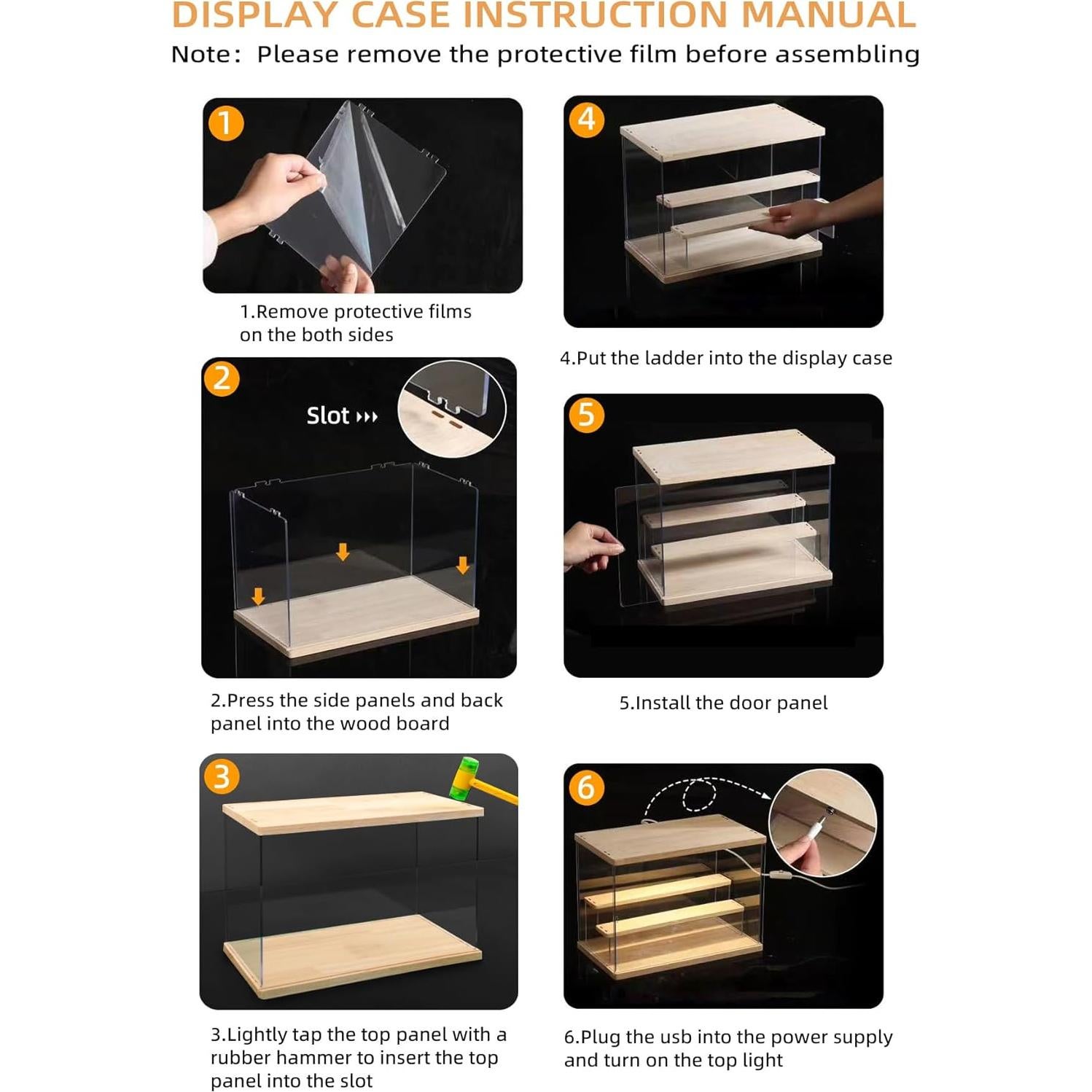 DISPLAY CASE INSTRUCTION MANUAL

Note: Please remove the protective film before assembling

1

1.Remove protective films on the both sides

2

Slot

2.Press the side panels and back panel into the wood board

3

3.Lightly tap the top panel with a rubber hammer to insert the top panel into the slot

4

4.Put the ladder into the display case

5

5.Install the door panel

6

6.Plug the usb into the power supply and turn on the top light