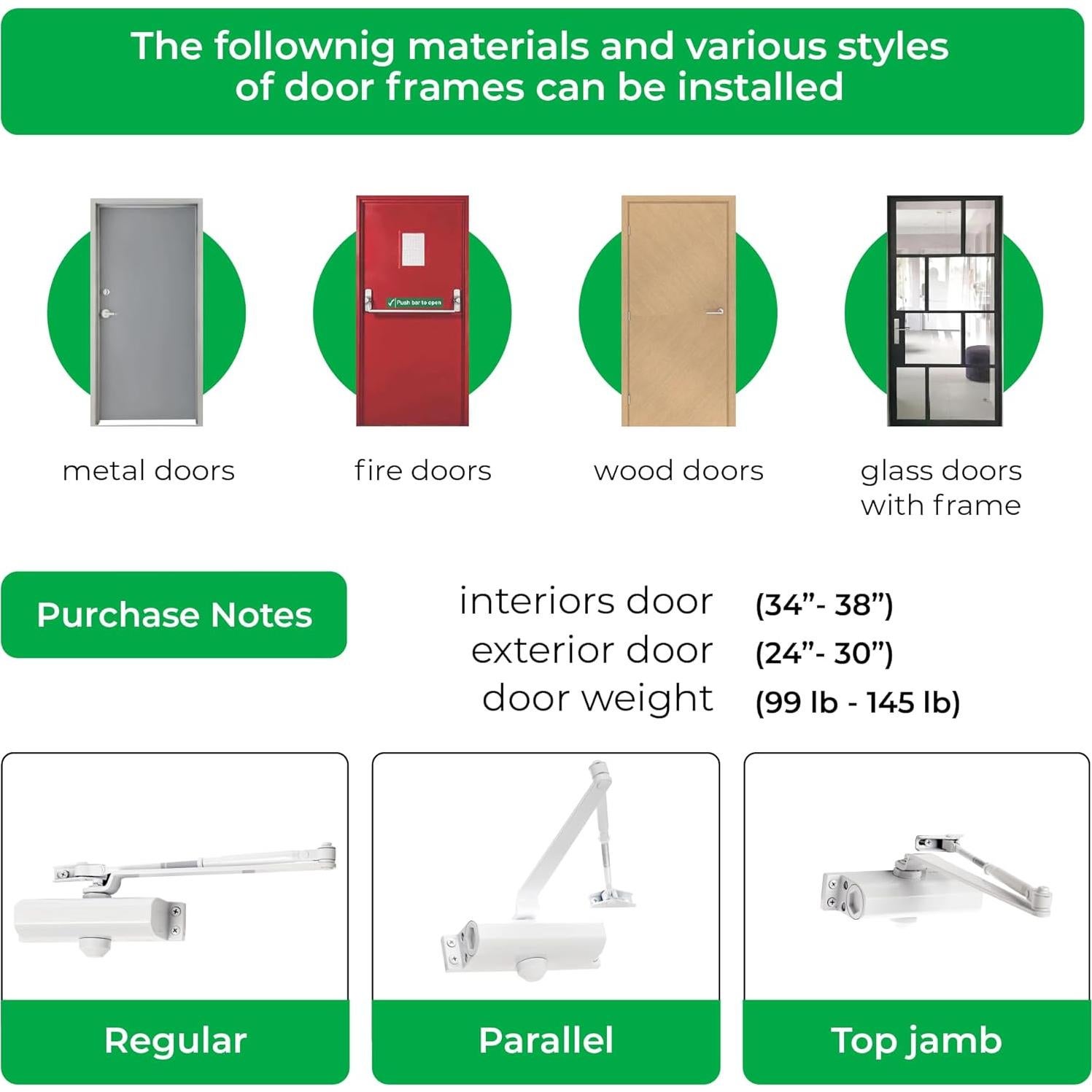 The follownig materials and various styles of door frames can be installed

Push bar to open

metal doors

fire doors

wood doors

glass doors with frame

Purchase Notes

interiors door (34”- 38”)
exterior door (24”- 30”)
door weight (99 lb - 145 lb)

Regular

Parallel

Top jamb