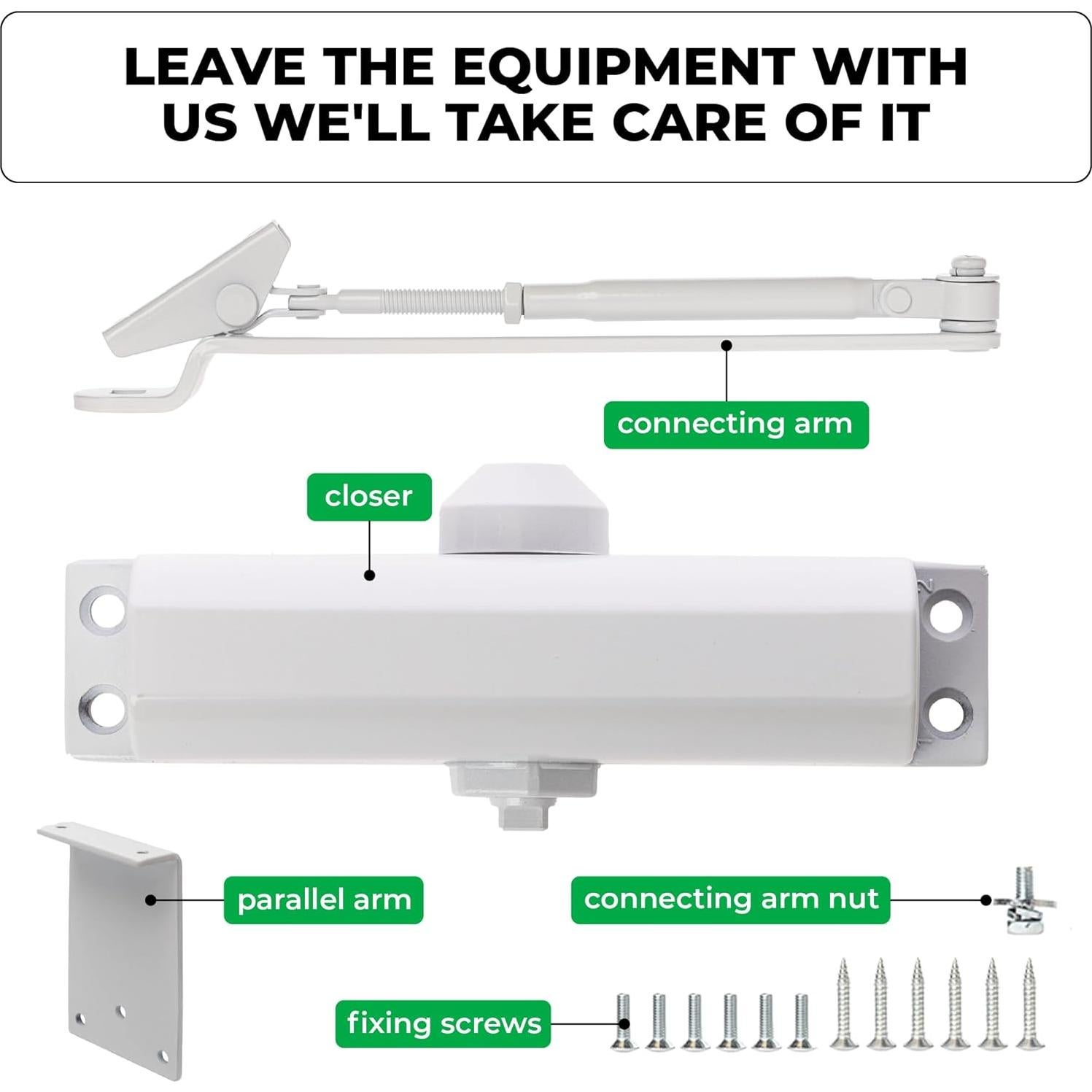 LEAVE THE EQUIPMENT WITH US WE'LL TAKE CARE OF IT

connecting arm

closer

parallel arm

connecting arm nut

fixing screws