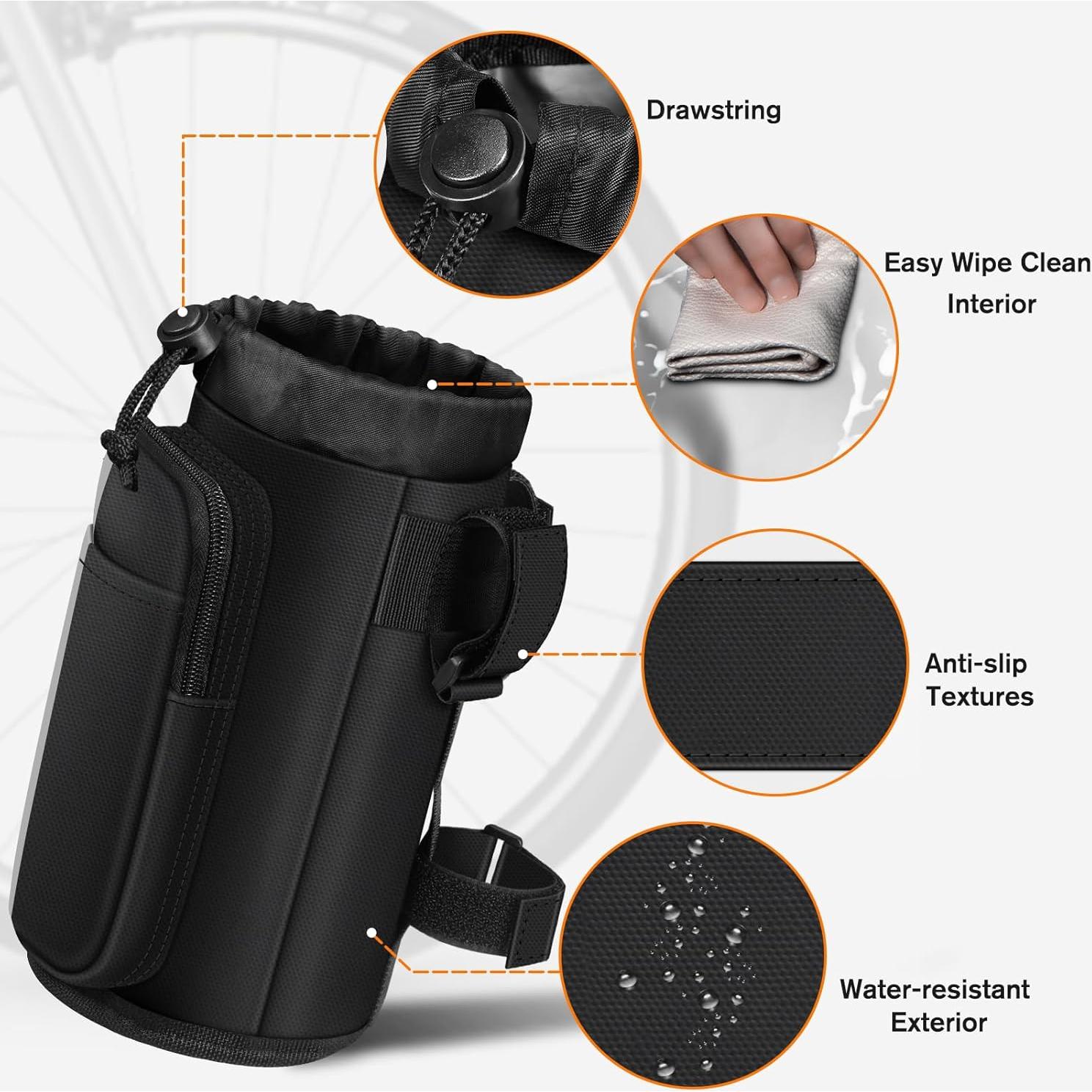 Drawstring

Easy Wipe Clean Interior

Anti-slip Textures

Water-resistant Exterior