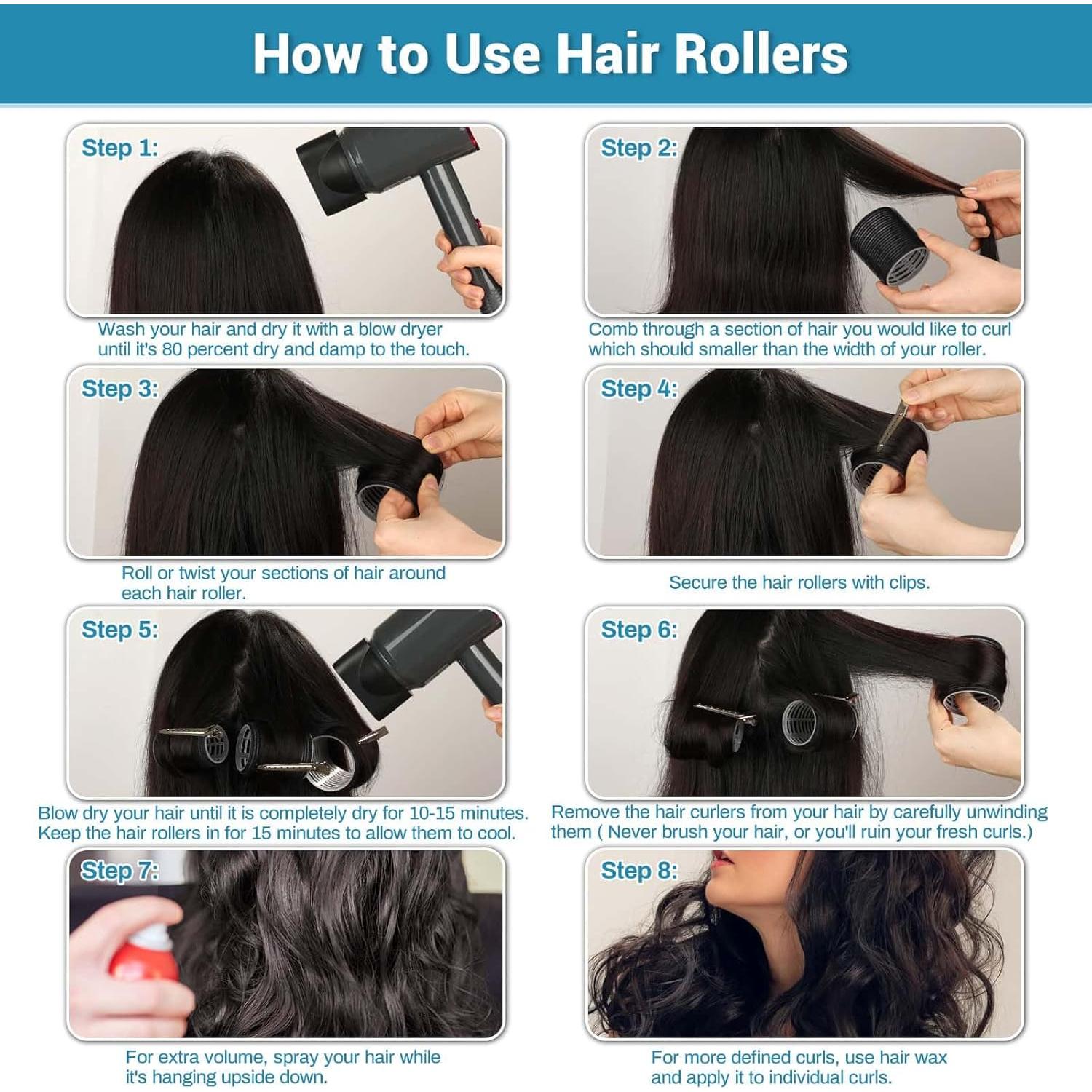 How to Use Hair Rollers

Step 1:

Wash your hair and dry it with a blow dryer until it's 80 percent dry and damp to the touch.

Step 2:

Comb through a section of hair you would like to curl which should smaller than the width of your roller.

Step 3:

Roll or twist your sections of hair around each hair roller.

Step 4:

Secure the hair rollers with clips.

Step 5:

Blow dry your hair until it is completely dry for 10-15 minutes. Keep the hair rollers in for 15 minutes to allow them to cool.

Step 6:

Remove the hair curlers from your hair by carefully unwinding them ( Never brush your hair, or you'll ruin your fresh curls.)

Step 7:

For extra volume, spray your hair while it's hanging upside down.

Step 8:

For more defined curls, use hair wax and apply it to individual curls.