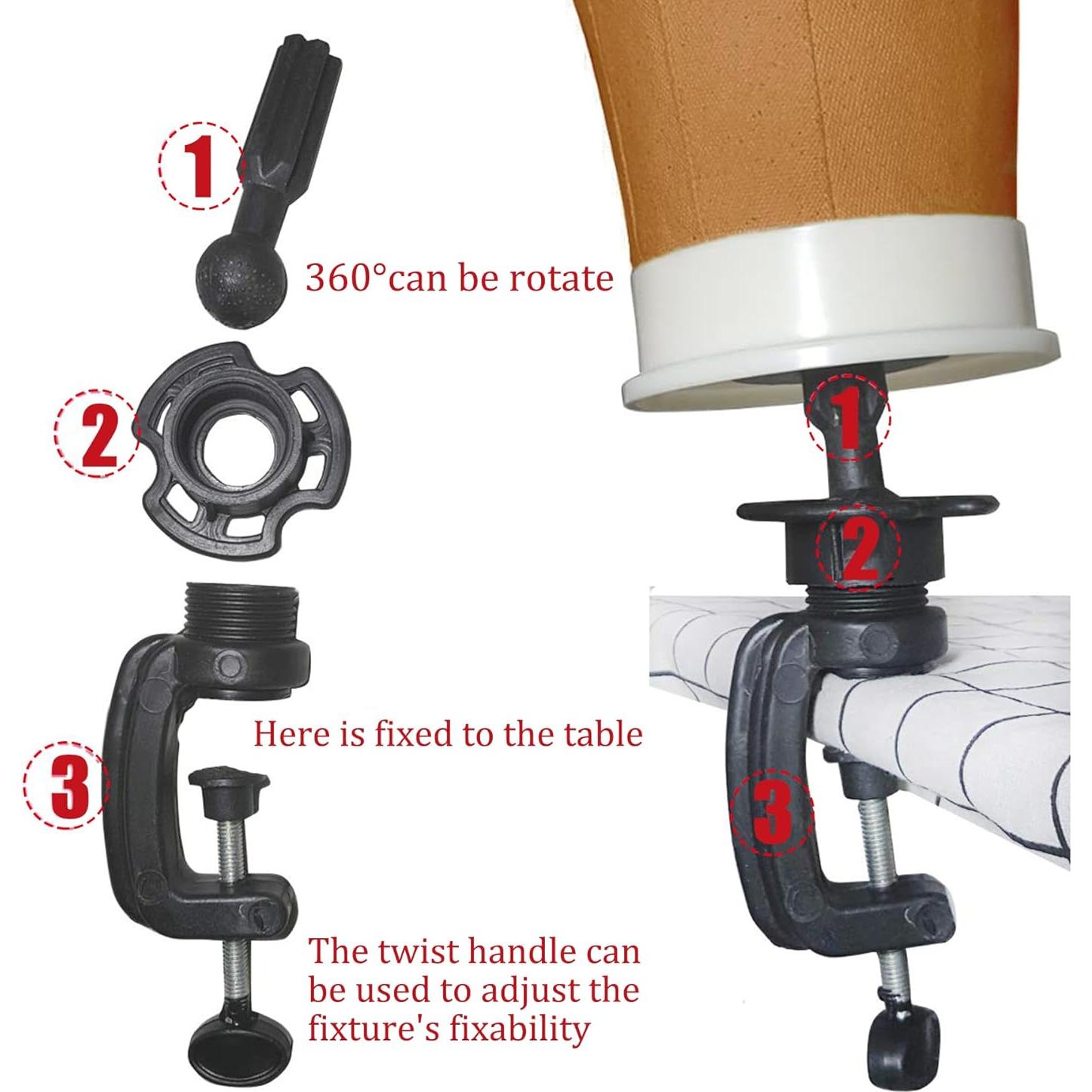 1

360°can be rotate

2

3

Here is fixed to the table

The twist handle can be used to adjust the fixture's fixability

1

2

3