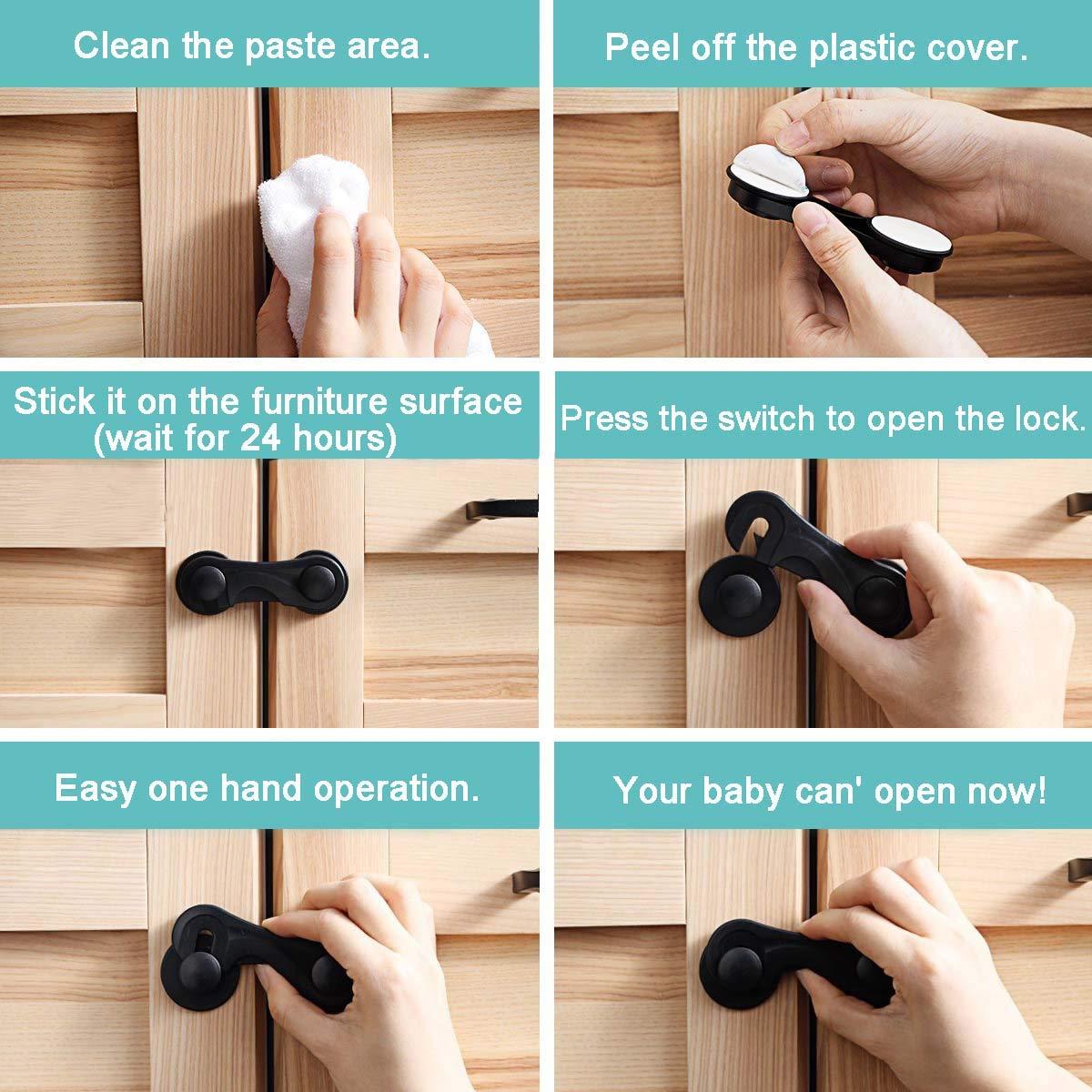 Clean the paste area.

Peel off the plastic cover.

Stick it on the furniture surface (wait for 24 hours)

Press the switch to open the lock.

Easy one hand operation.

Your baby can' open now!