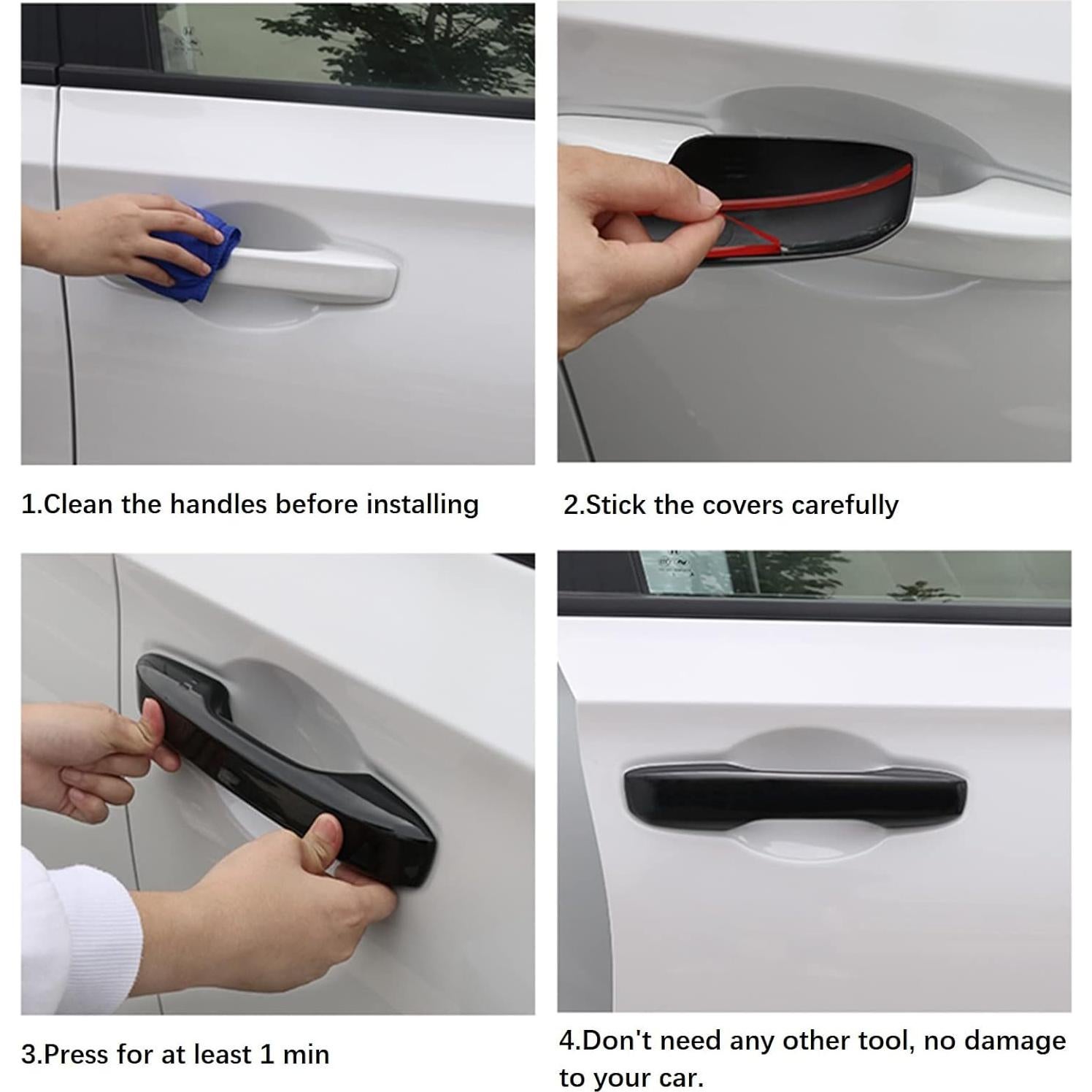 1.Clean the handles before installing

2.Stick the covers carefully

3.Press for at least 1 min

4.Don't need any other tool, no damage to your car.