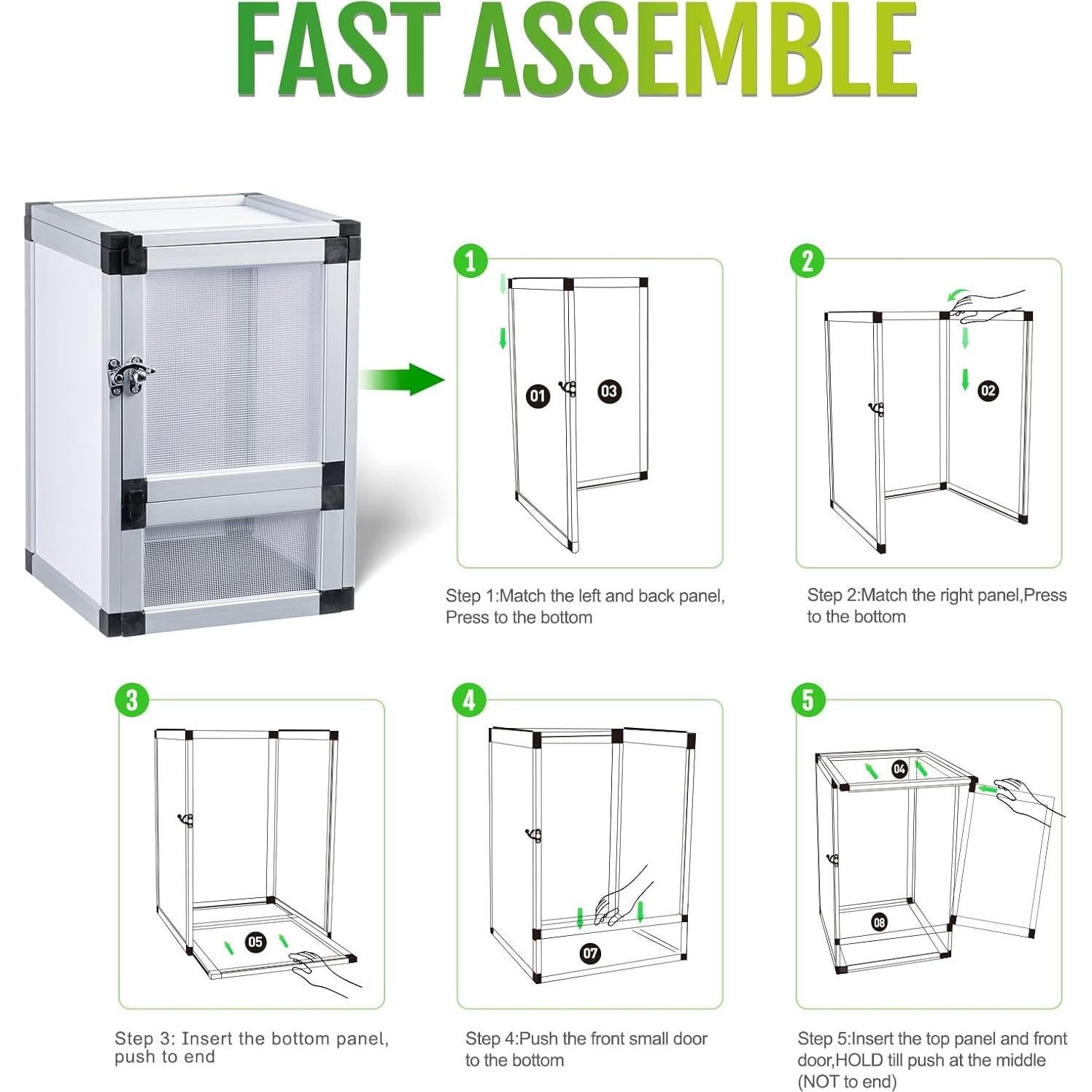 FAST ASSEMBLE

1

01

03

Step 1:Match the left and back panel, Press to the bottom

2

02

Step 2:Match the right panel,Press to the bottom

3

05

Step 3: Insert the bottom panel, push to end

4

07

Step 4:Push the front small door to the bottom

5

04

08

Step 5:Insert the top panel and front door,HOLD till push at the middle (NOT to end)