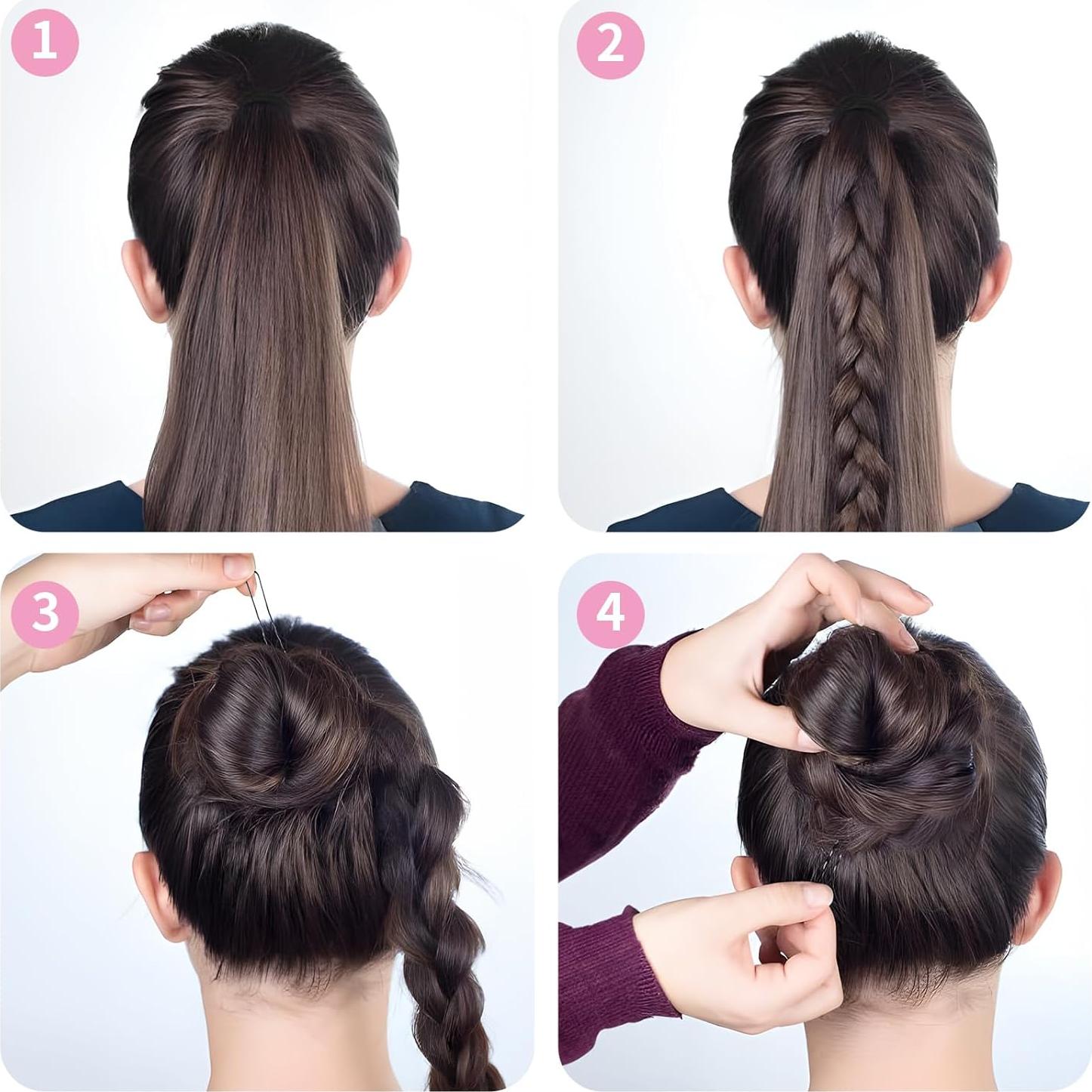 1

2

3

4