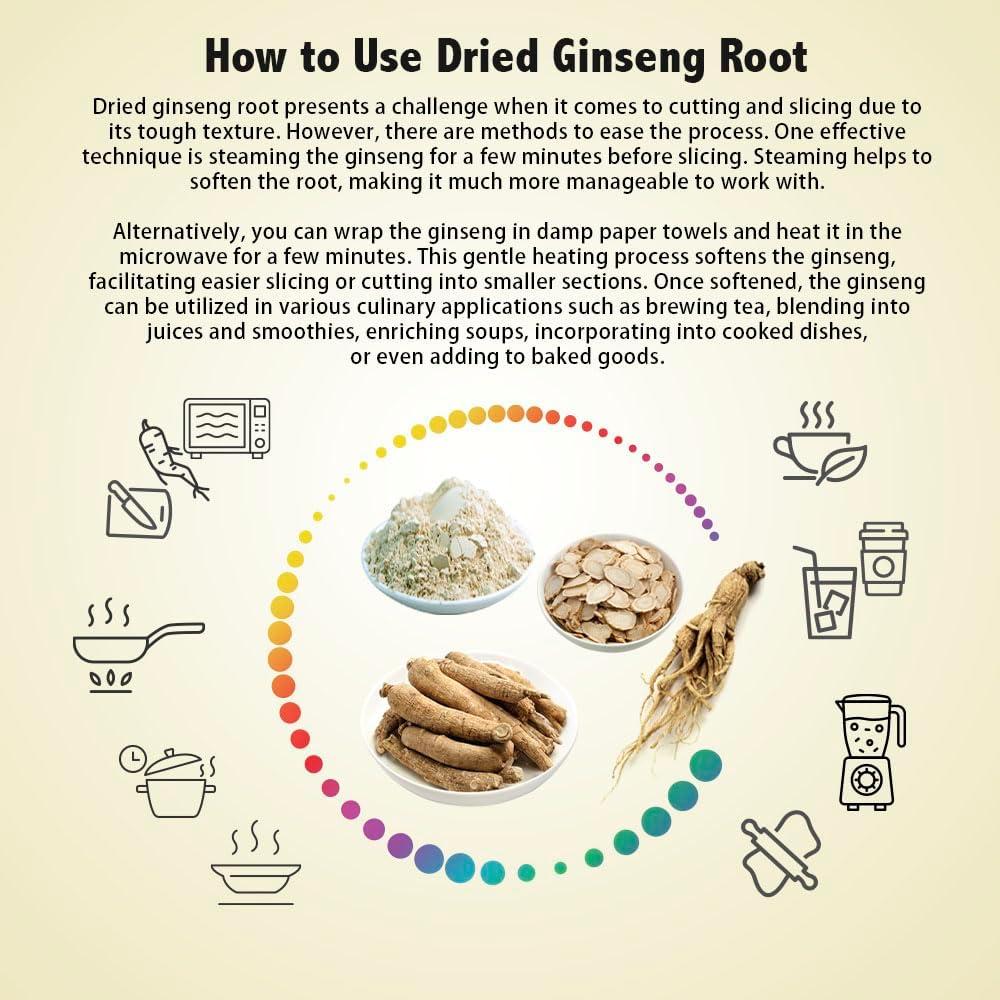 How to Use Dried Ginseng Root

Dried ginseng root presents a challenge when it comes to cutting and slicing due to its tough texture. However, there are methods to ease the process. One effective technique is steaming the ginseng for a few minutes before slicing. Steaming helps to soften the root, making it much more manageable to work with.

Alternatively, you can wrap the ginseng in damp paper towels and heat it in the microwave for a few minutes. This gentle heating process softens the ginseng, facilitating easier slicing or cutting into smaller sections. Once softened, the ginseng can be utilized in various culinary applications such as brewing tea, blending into juices and smoothies, enriching soups, incorporating into cooked dishes, or even adding to baked goods.