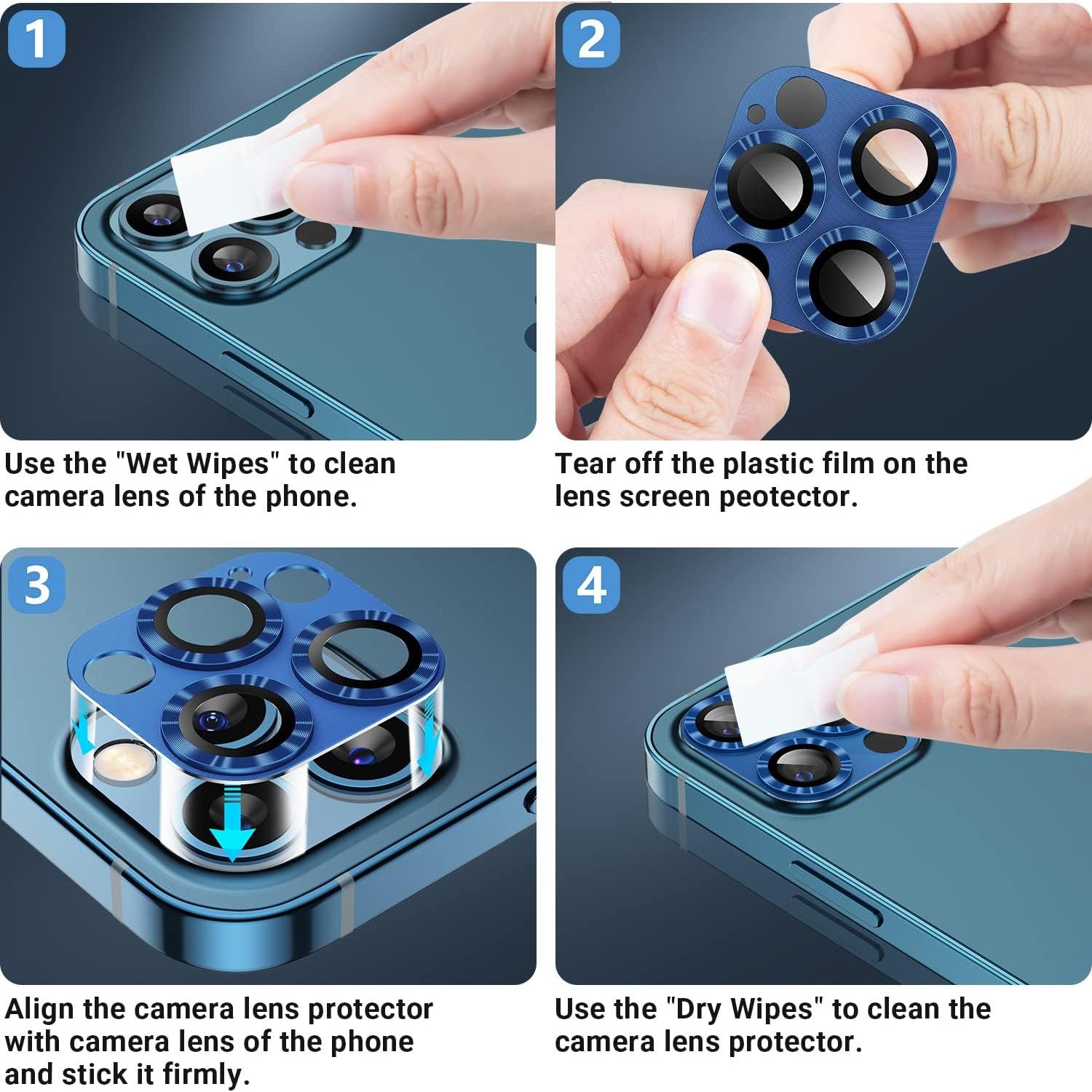 1

Use the "Wet Wipes" to clean camera lens of the phone.

2

Tear off the plastic film on the lens screen peotector.

3

Align the camera lens protector with camera lens of the phone and stick it firmly.

4

Use the "Dry Wipes" to clean the camera lens protector.