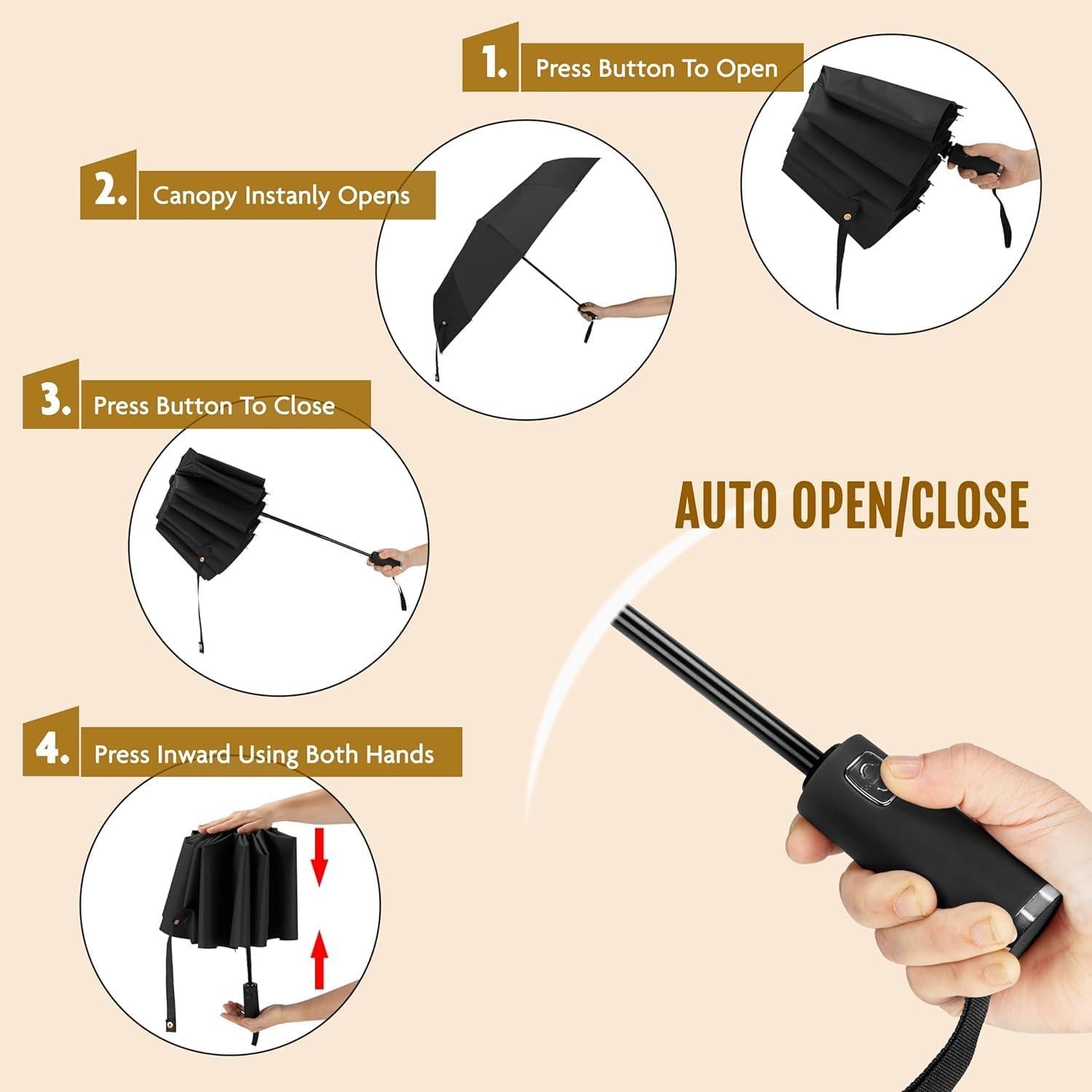 1. Press Button To Open

2. Canopy Instanly Opens

3. Press Button To Close

AUTO OPEN/CLOSE

4. Press Inward Using Both Hands