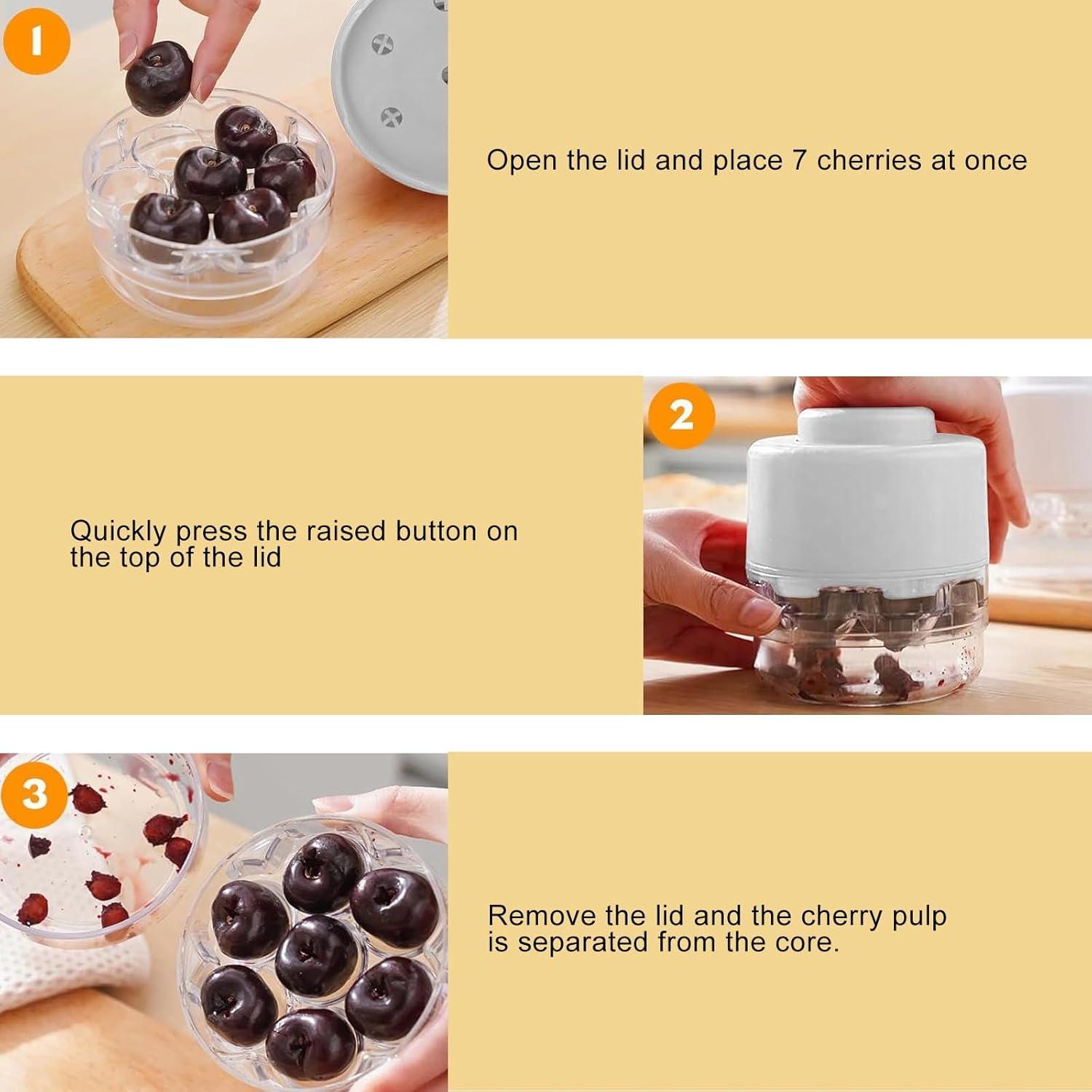 1

Open the lid and place 7 cherries at once

Quickly press the raised button on the top of the lid

2

3

Remove the lid and the cherry pulp is separated from the core.