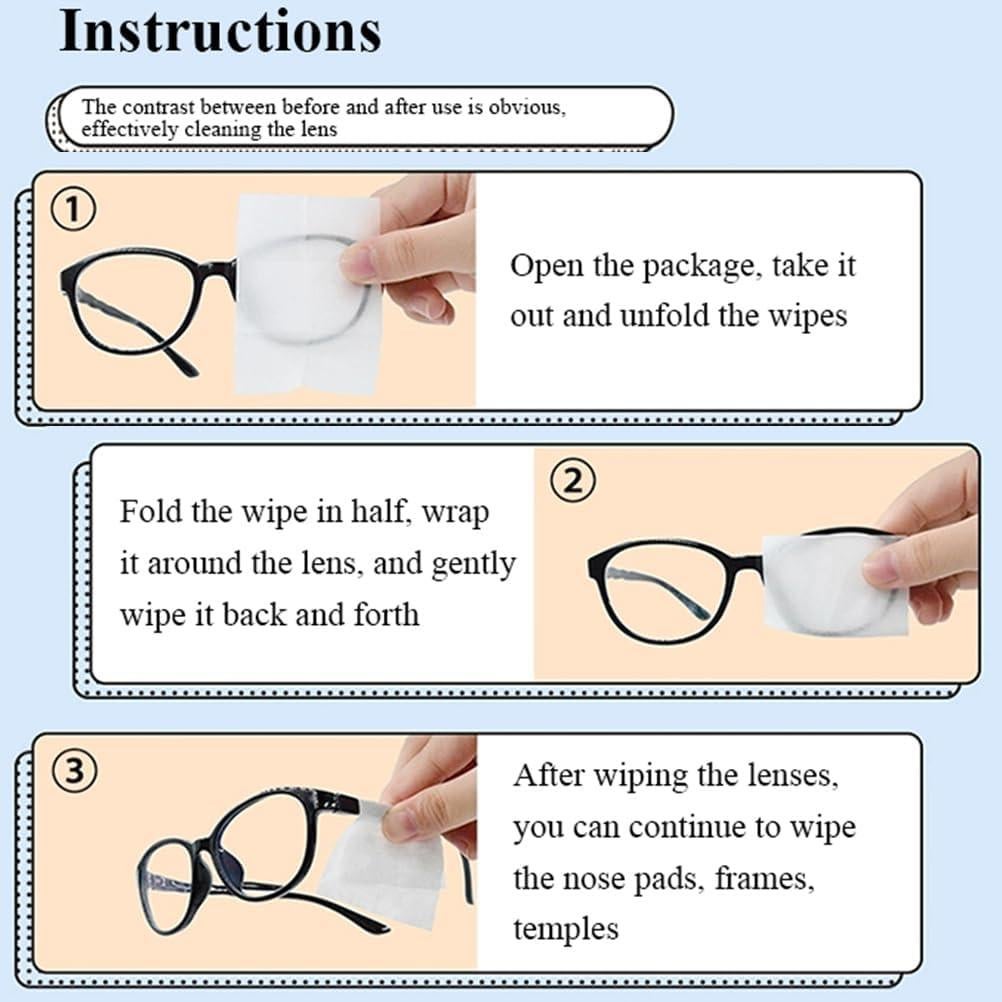 Instructions

The contrast between before and after use is obvious, effectively cleaning the lens

①

Open the package, take it out and unfold the wipes

Fold the wipe in half, wrap it around the lens, and gently wipe it back and forth

②

③

After wiping the lenses, you can continue to wipe the nose pads, frames, temples