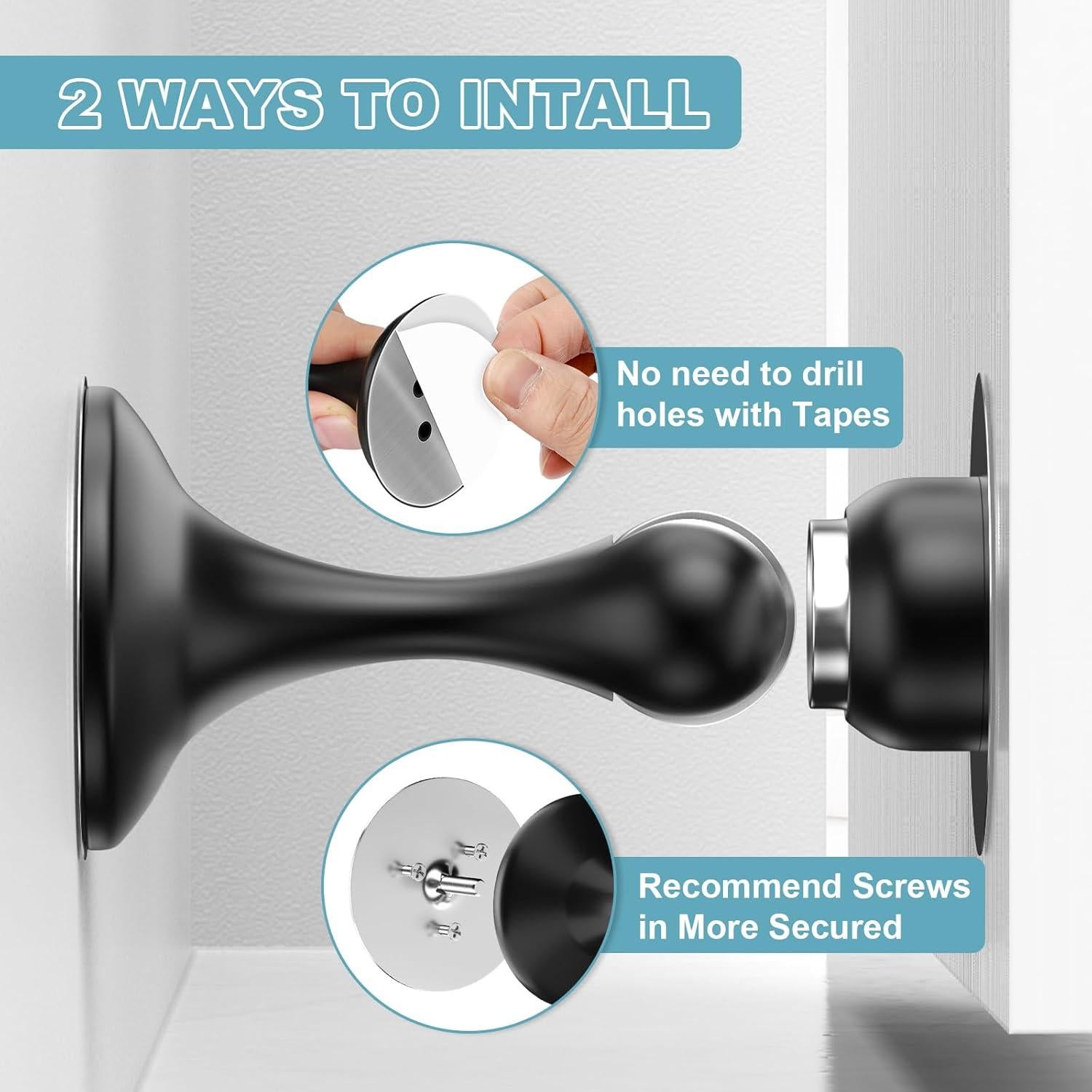 2 WAYS TO INTALL

No need to drill holes with Tapes

Recommend Screws in More Secured