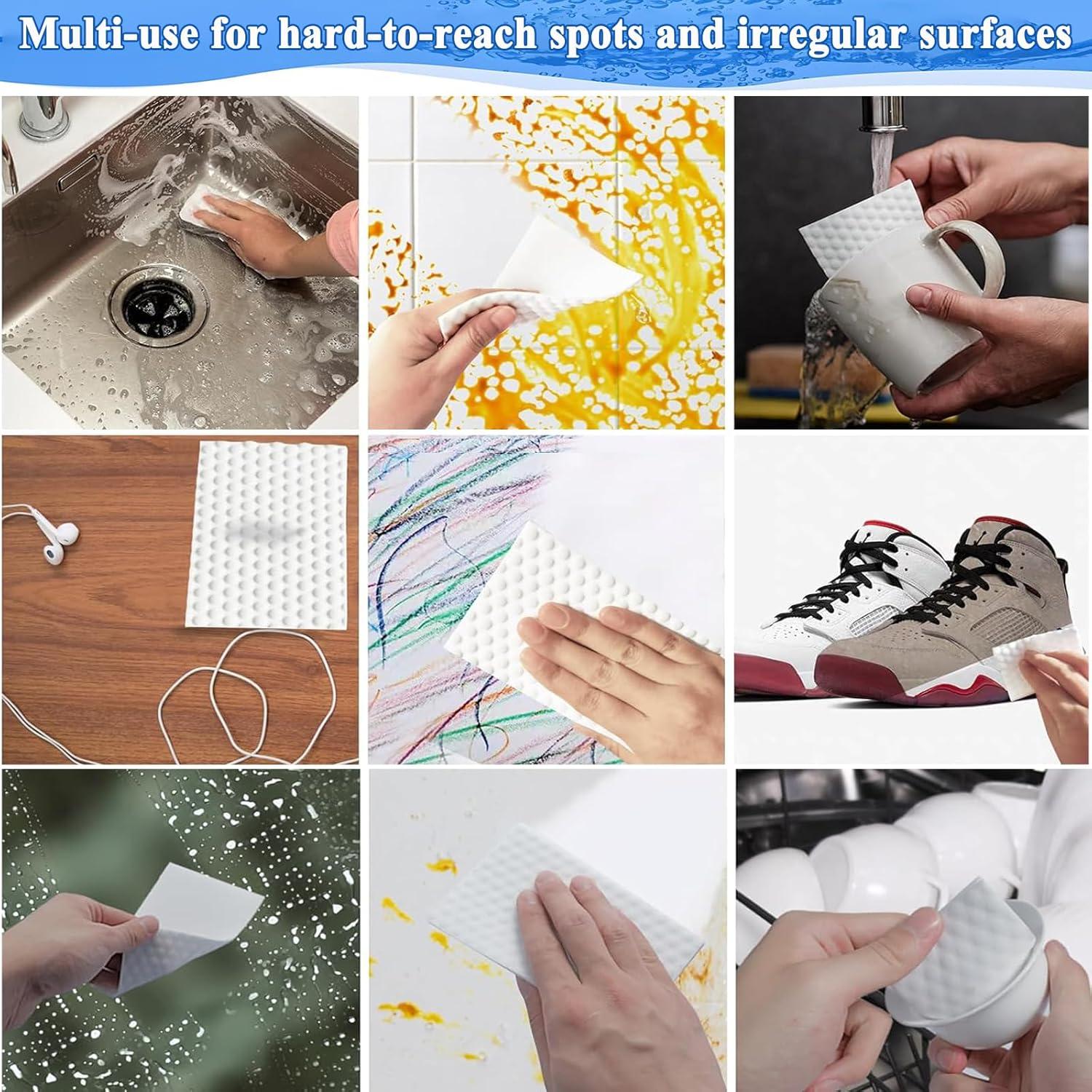 Multi-use for hard-to-reach spots and irregular surfaces