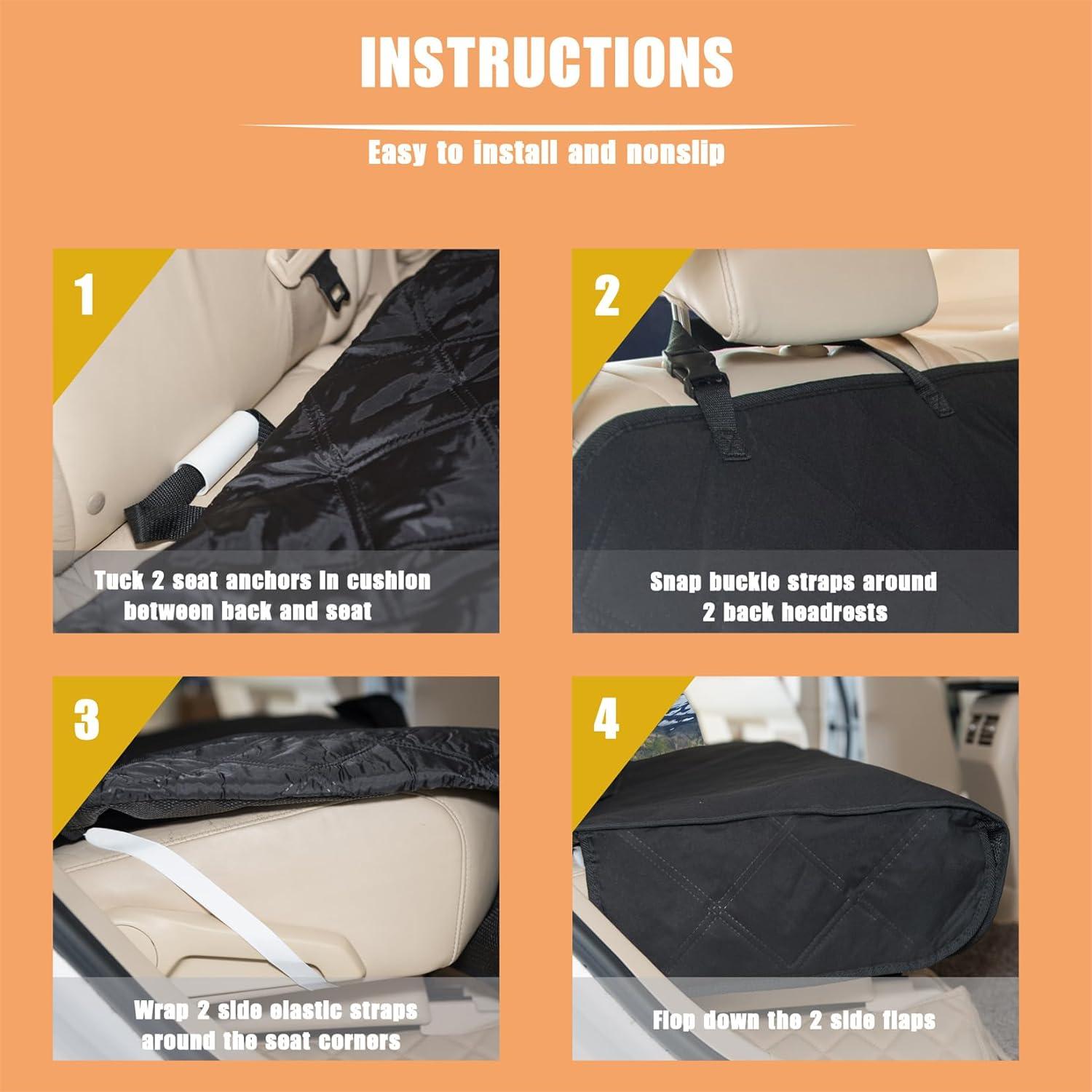 INSTRUCTIONS

Easy to install and nonslip

1

Tuck 2 seat anchors in cushion between back and seat

2

Snap buckle straps around 2 back headrests

3

Wrap 2 side elastic straps around the seat corners

4

Flop down the 2 side flaps