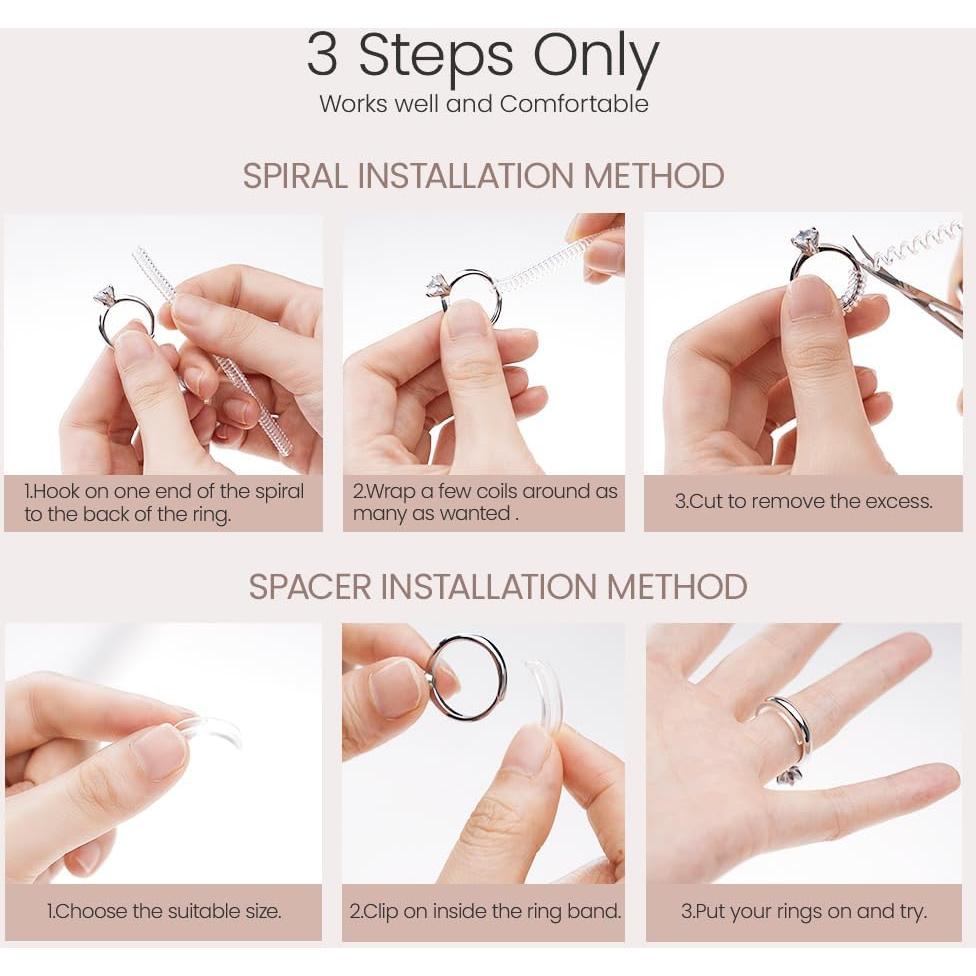 3 Steps Only
Works well and Comfortable

SPIRAL INSTALLATION METHOD

1.Hook on one end of the spiral to the back of the ring.

2.Wrap a few coils around as many as wanted .

3.Cut to remove the excess.

SPACER INSTALLATION METHOD

1.Choose the suitable size.

2.Clip on inside the ring band.

3.Put your rings on and try.