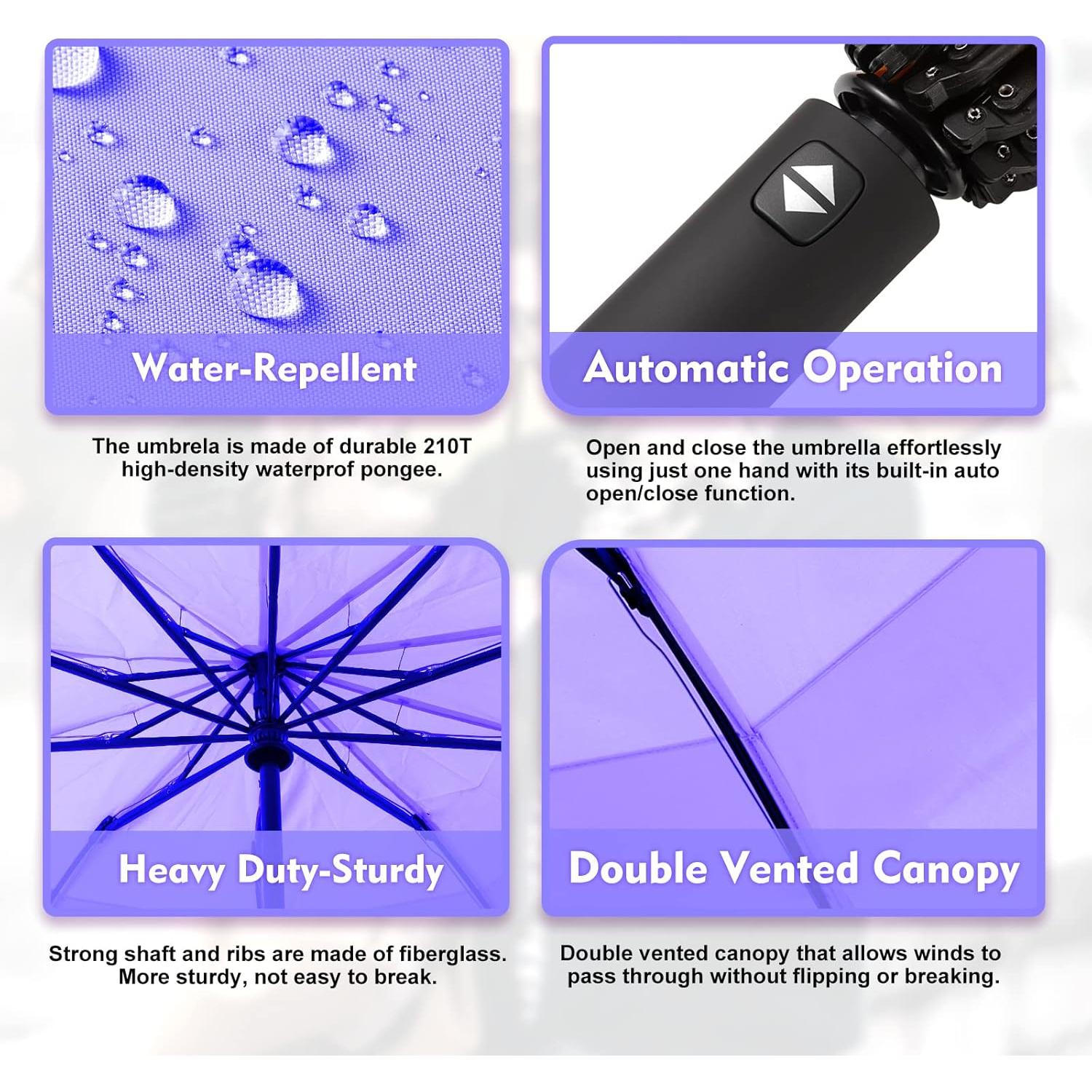 Water-Repellent

The umbrela is made of durable 210T high-density waterprof pongee.

Automatic Operation

Open and close the umbrella effortlessly using just one hand with its built-in auto open/close function.

Heavy Duty-Sturdy

Strong shaft and ribs are made of fiberglass. More sturdy, not easy to break.

Double Vented Canopy

Double vented canopy that allows winds to pass through without flipping or breaking.