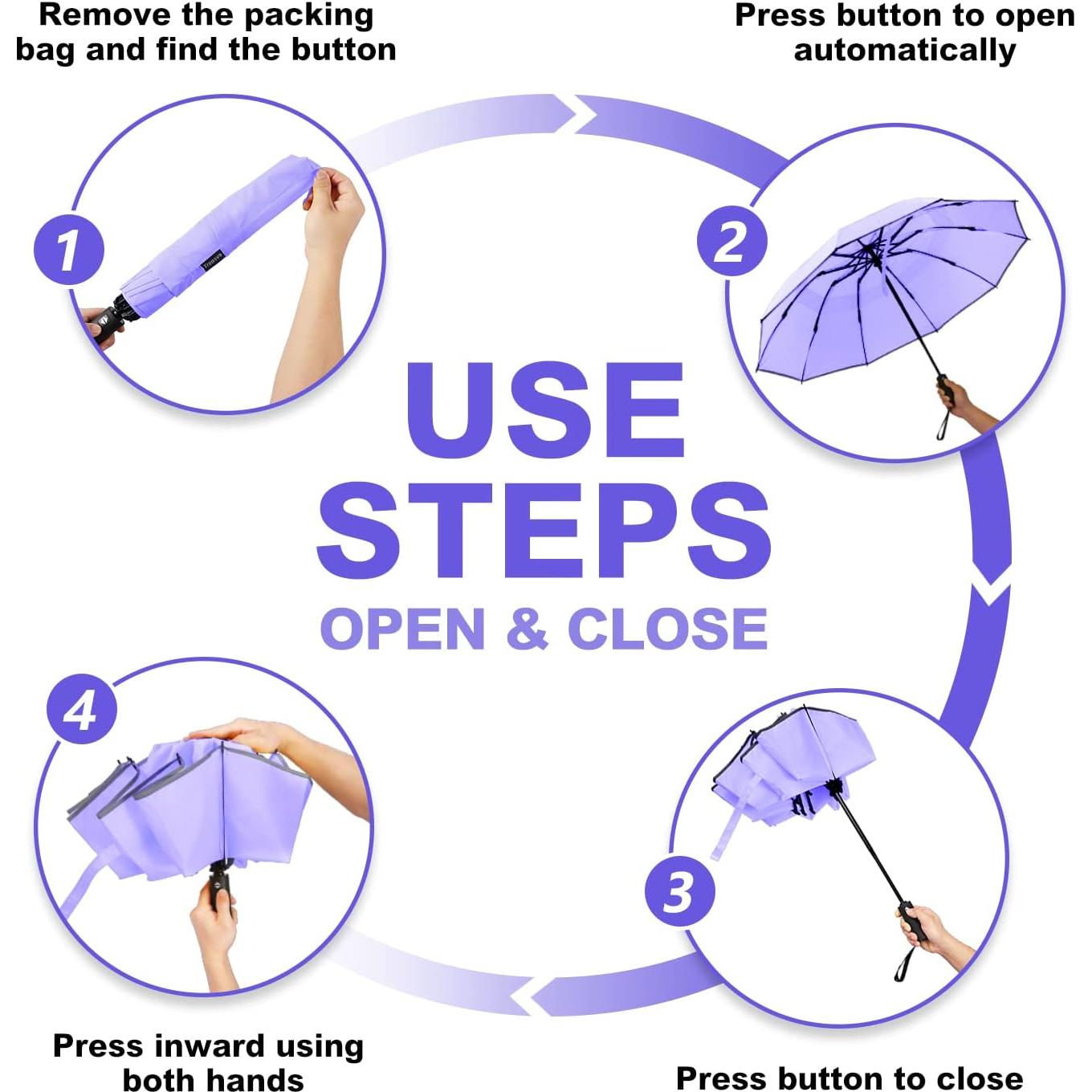 Remove the packing bag and find the button

Press button to open automatically

1

2

USE STEPS

OPEN & CLOSE

4

3

Press inward using both hands

Press button to close