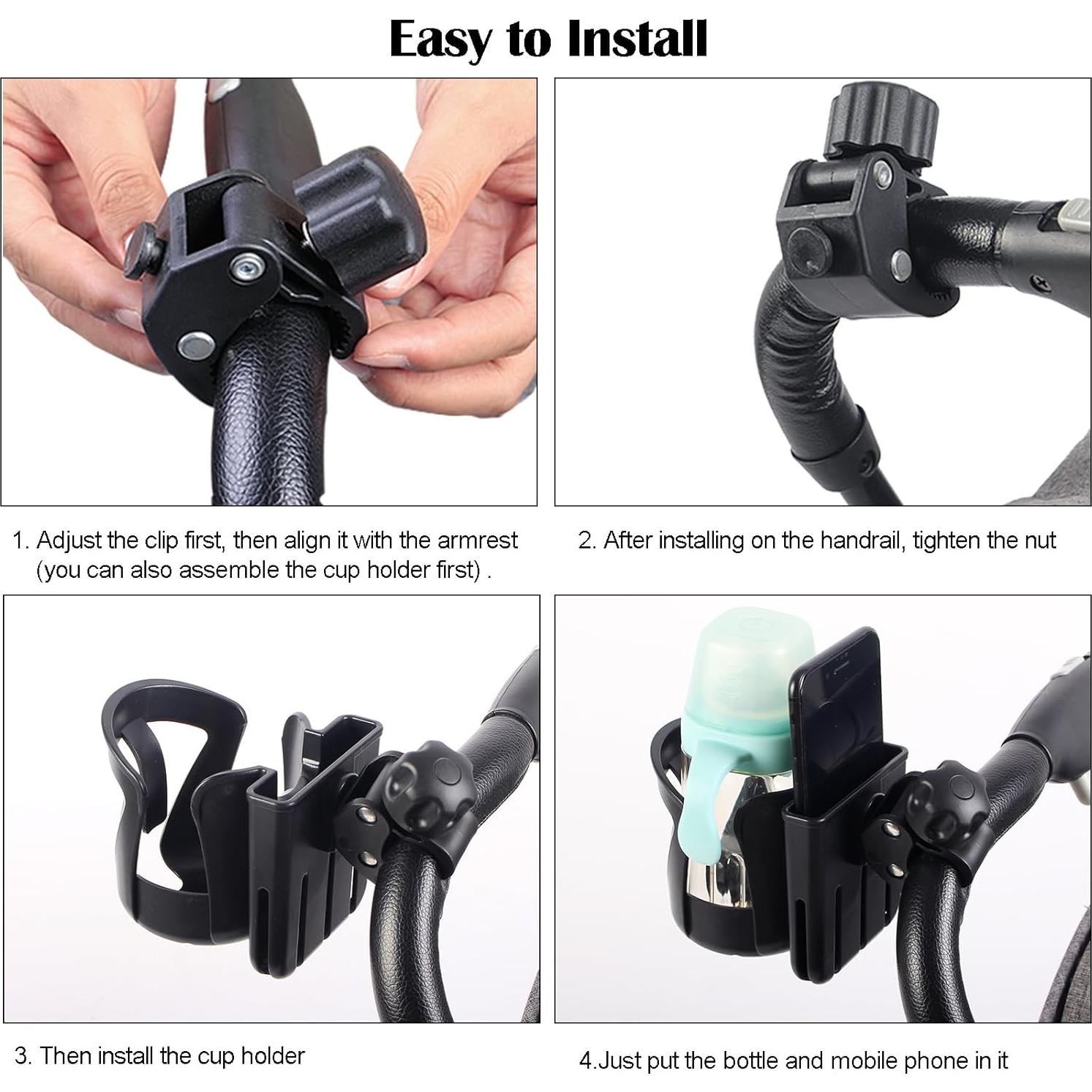 Easy to Install

1. Adjust the clip first, then align it with the armrest (you can also assemble the cup holder first) .

2. After installing on the handrail, tighten the nut

3. Then install the cup holder

4.Just put the bottle and mobile phone in it