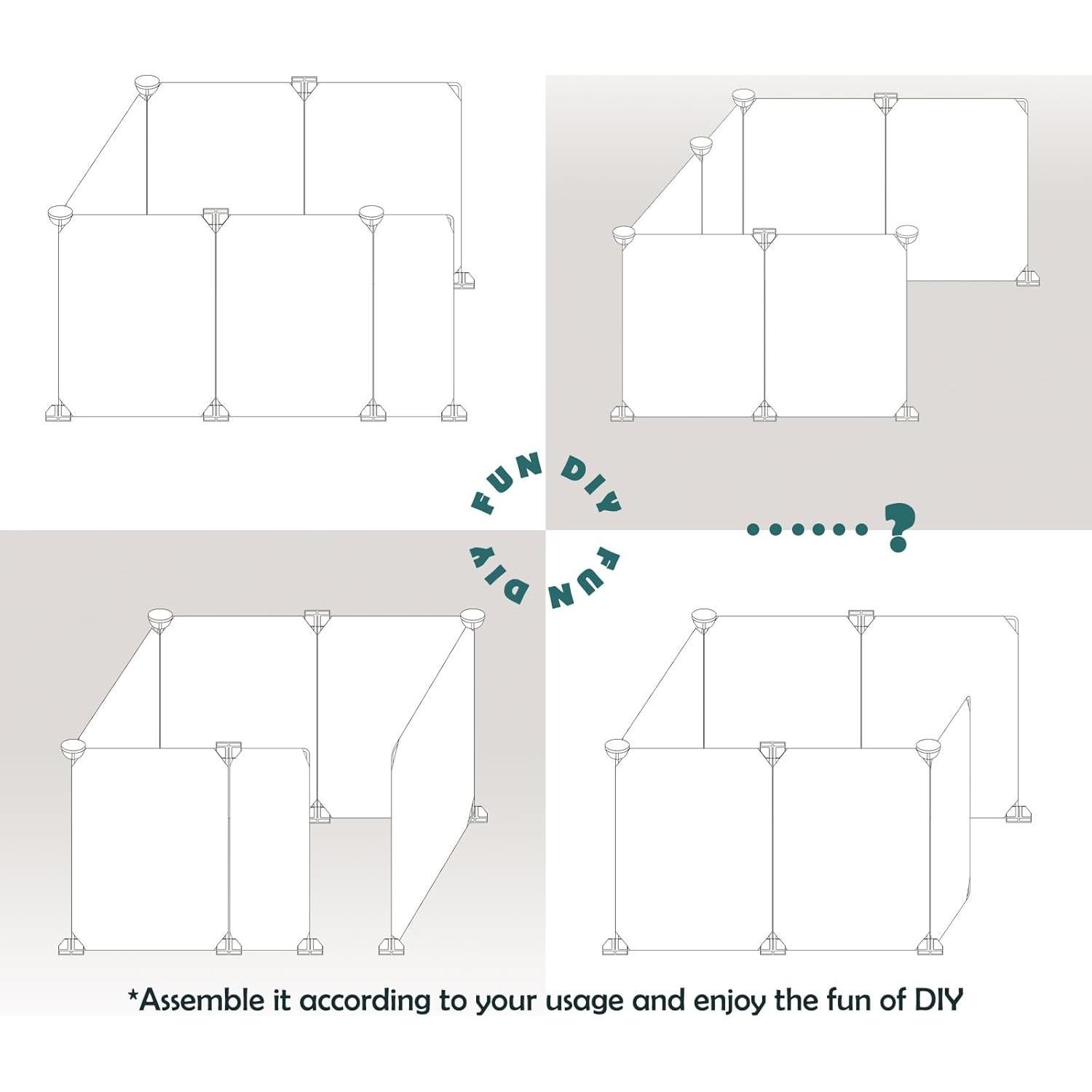 FUN DIY
FUN DIY
......?

*Assemble it according to your usage and enjoy the fun of DIY