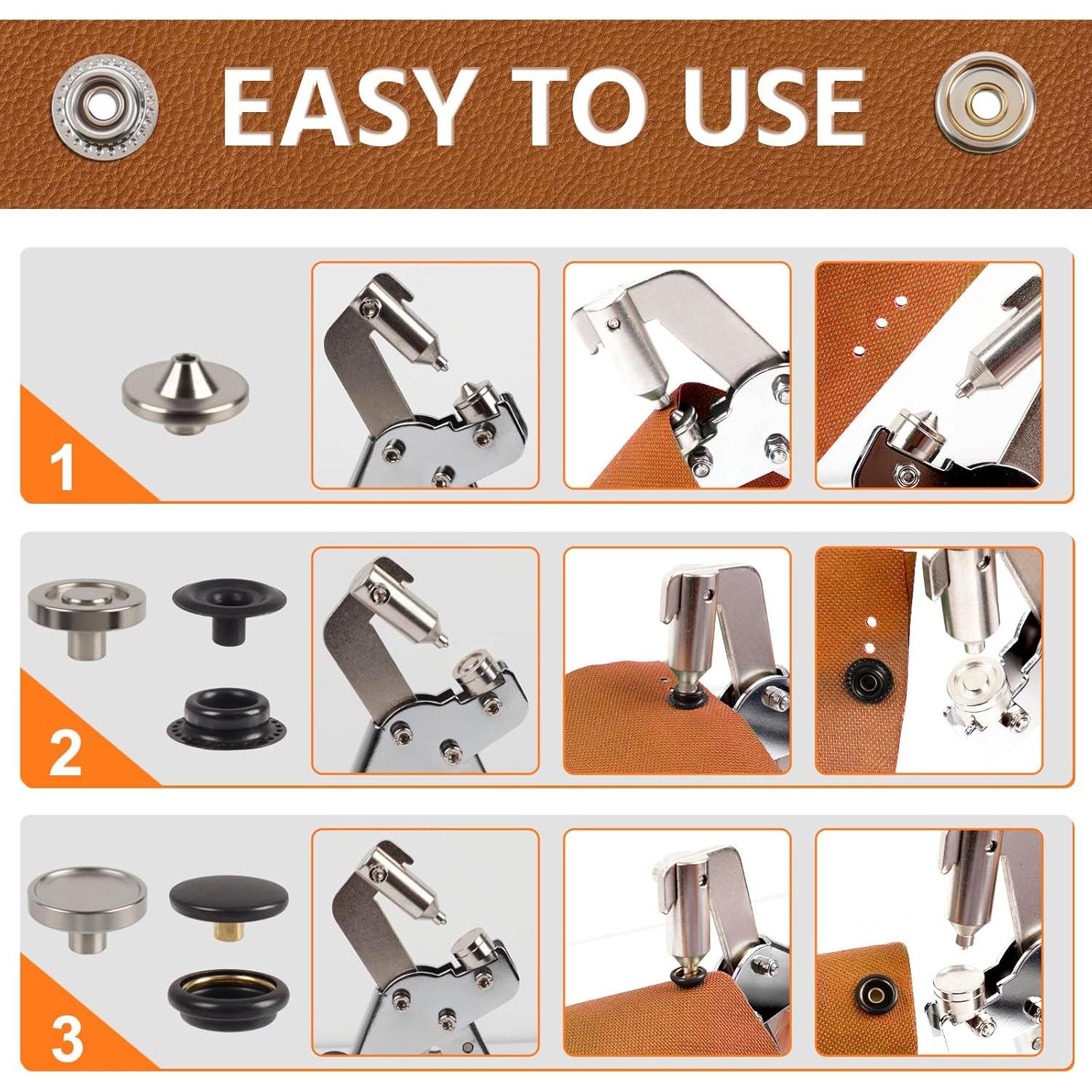 EASY TO USE

1

2

3