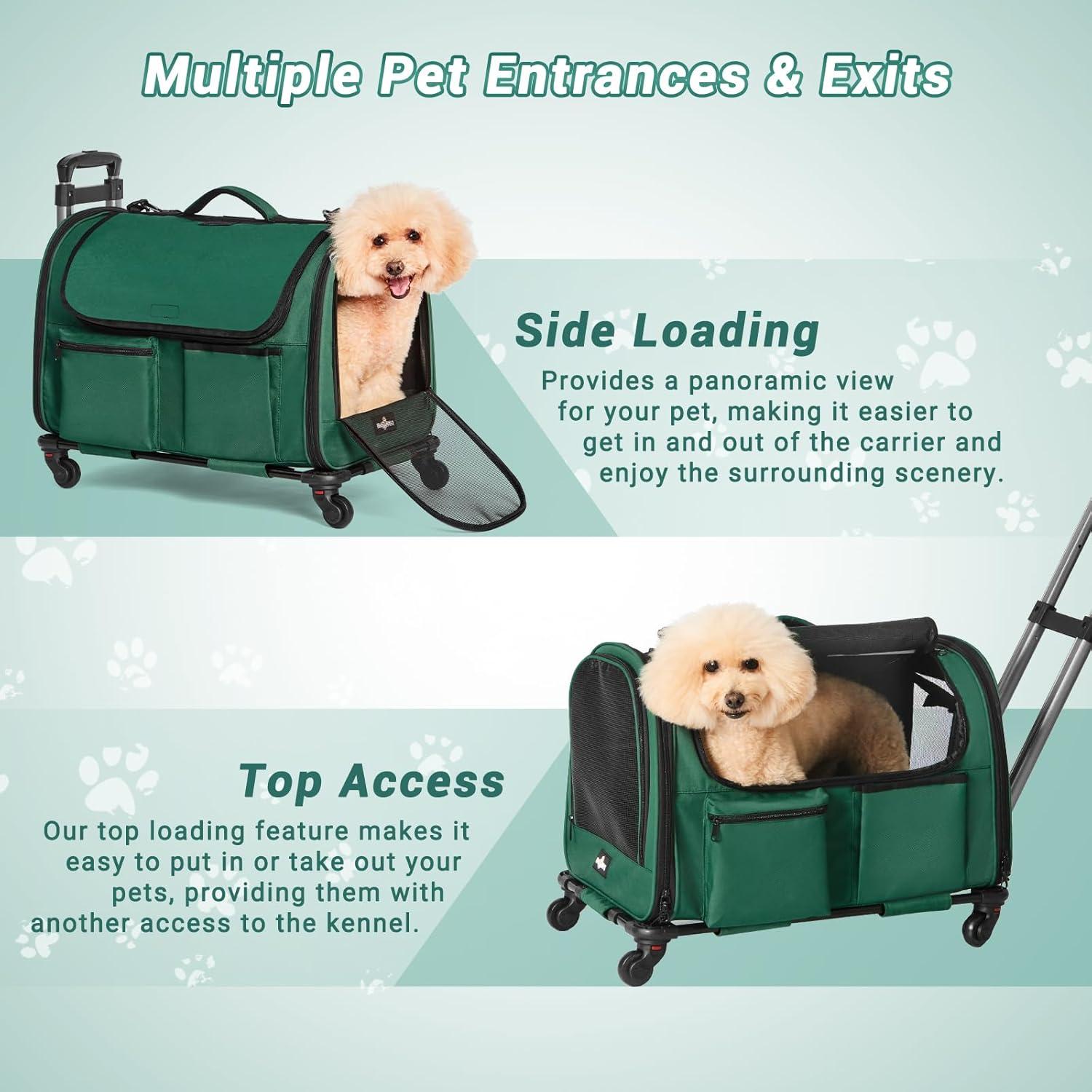 Multiple Pet Entrances & Exits

Side Loading

Provides a panoramic view for your pet, making it easier to get in and out of the carrier and enjoy the surrounding scenery.

Top Access

Our top loading feature makes it easy to put in or take out your pets, providing them with another access to the kennel.