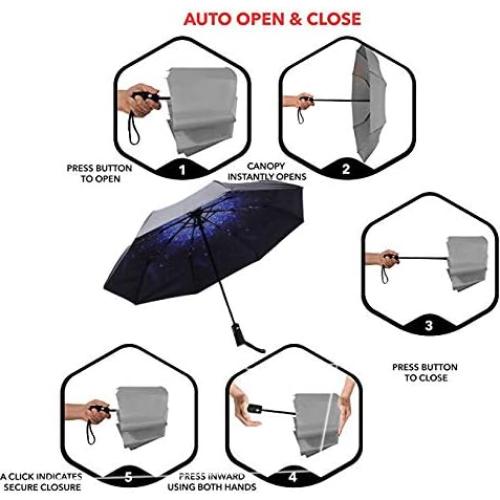 AUTO OPEN & CLOSE

1

PRESS BUTTON TO OPEN

2

CANOPY INSTANTLY OPENS

3

PRESS BUTTON TO CLOSE

5

A CLICK INDICATES SECURE CLOSURE

4

PRESS INWARD USING BOTH HANDS