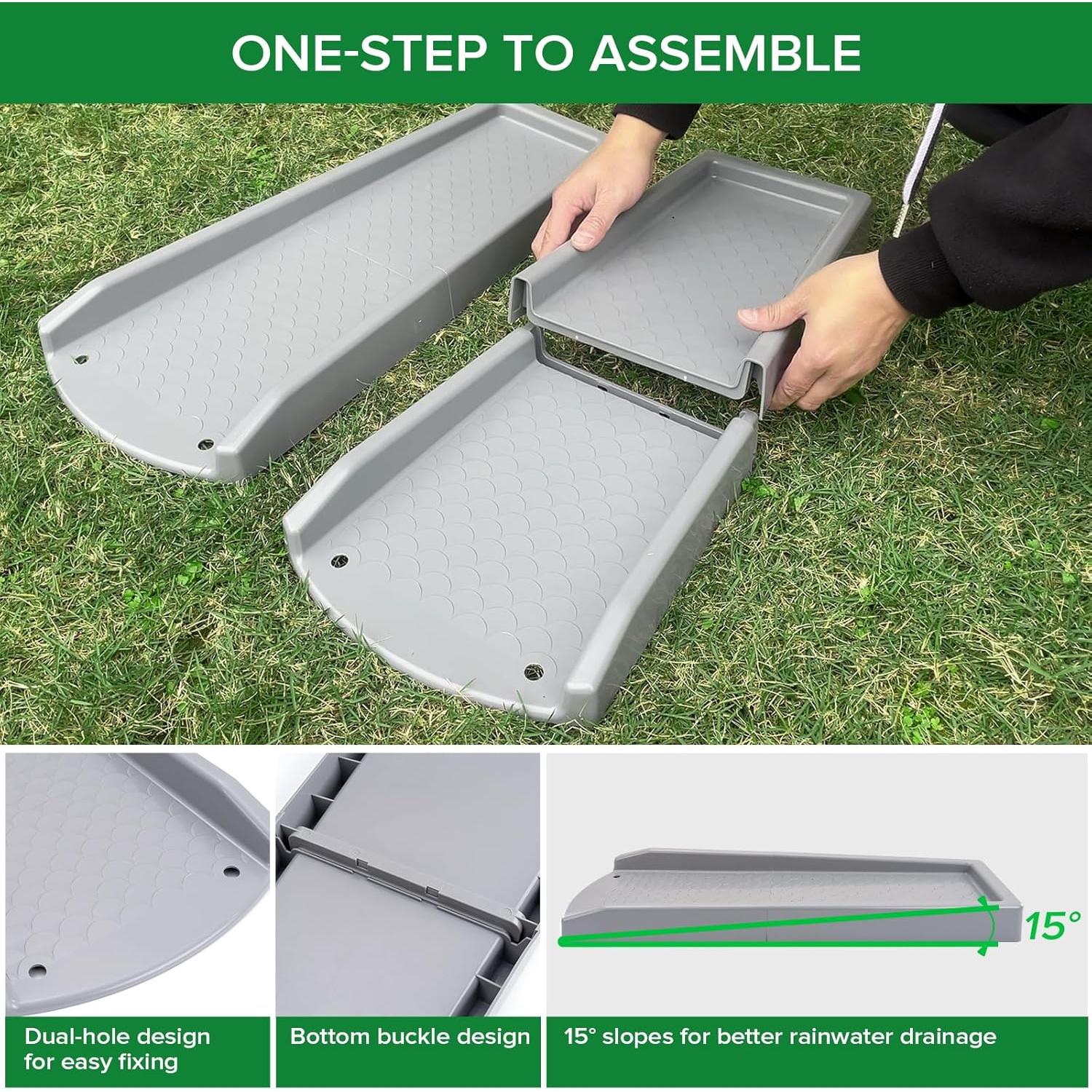 ONE-STEP TO ASSEMBLE

15°

Dual-hole design for easy fixing

Bottom buckle design

15° slopes for better rainwater drainage