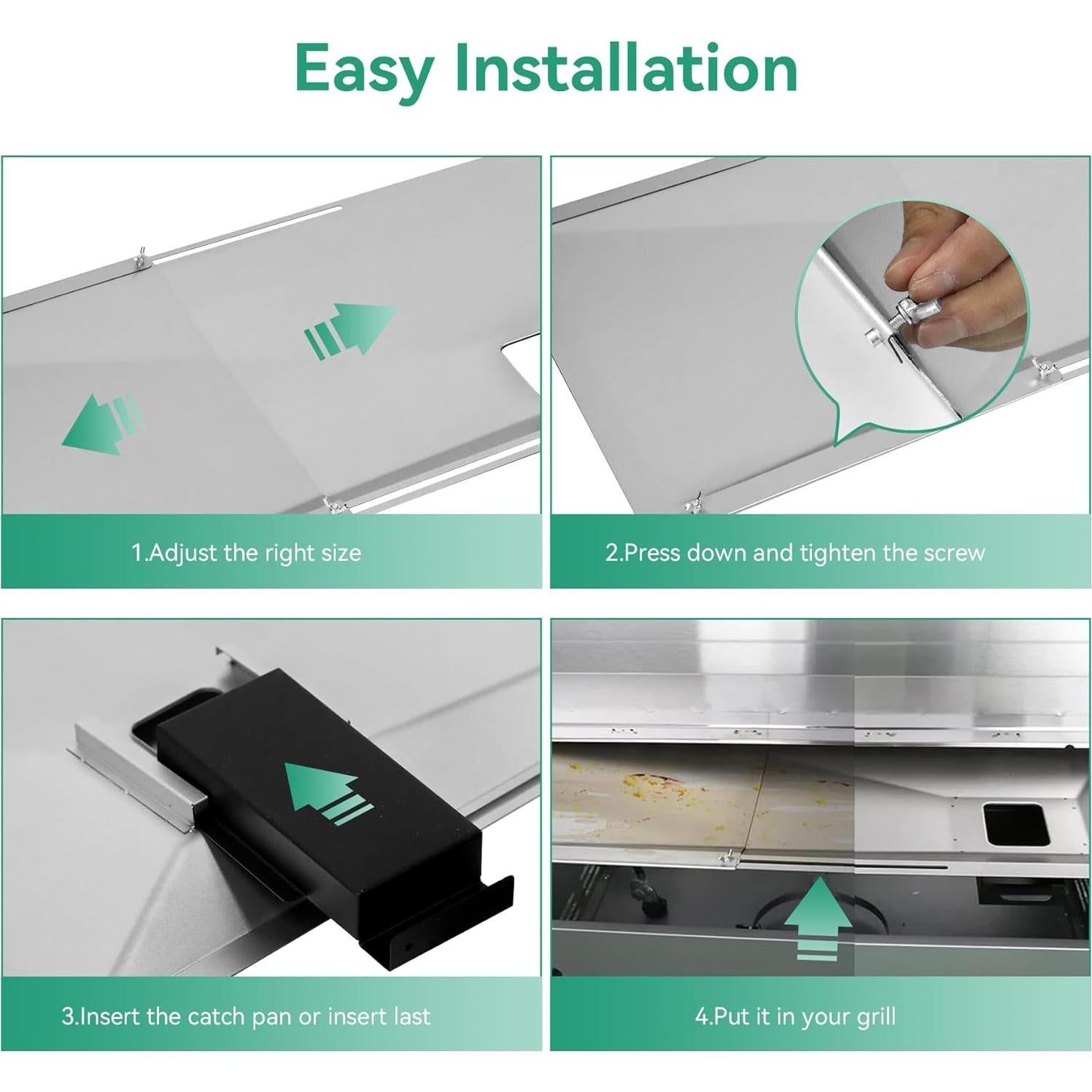 Easy Installation

1.Adjust the right size

2.Press down and tighten the screw

3.Insert the catch pan or insert last

4.Put it in your grill