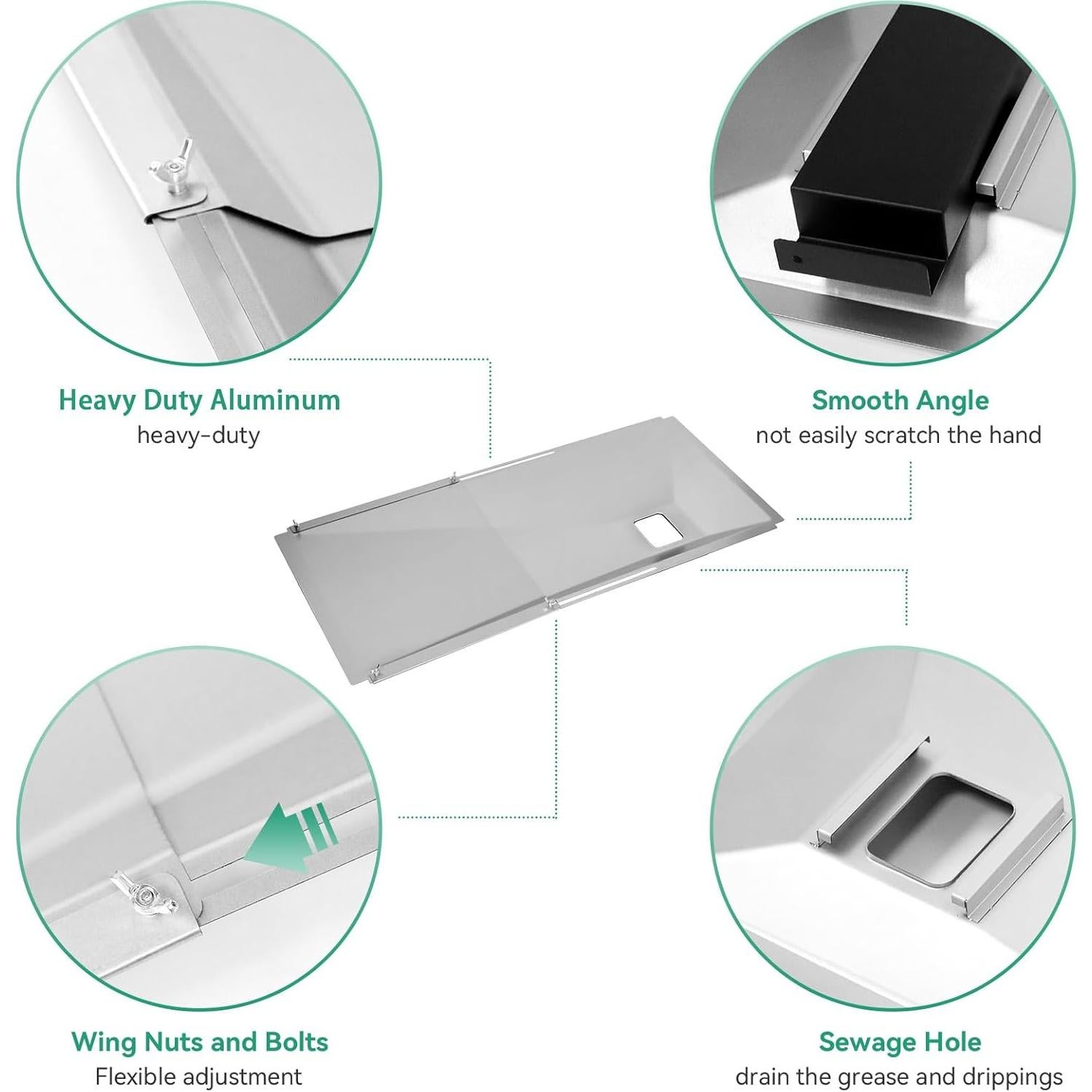 Heavy Duty Aluminum
heavy-duty

Smooth Angle
not easily scratch the hand

Wing Nuts and Bolts
Flexible adjustment

Sewage Hole
drain the grease and drippings