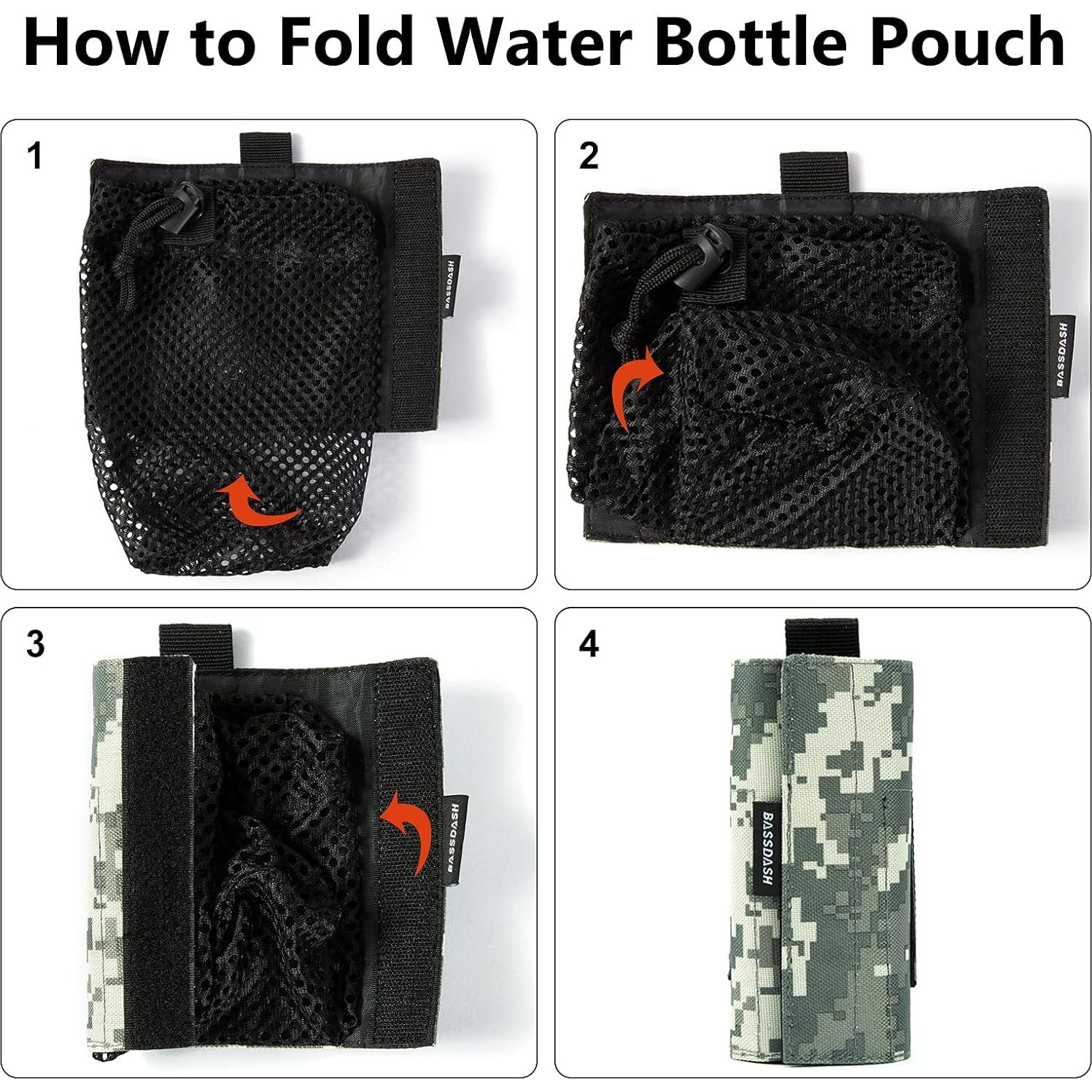 How to Fold Water Bottle Pouch

1

BASSDASH

2

BASSDASH

3

BASSDASH

4

BASSDASH