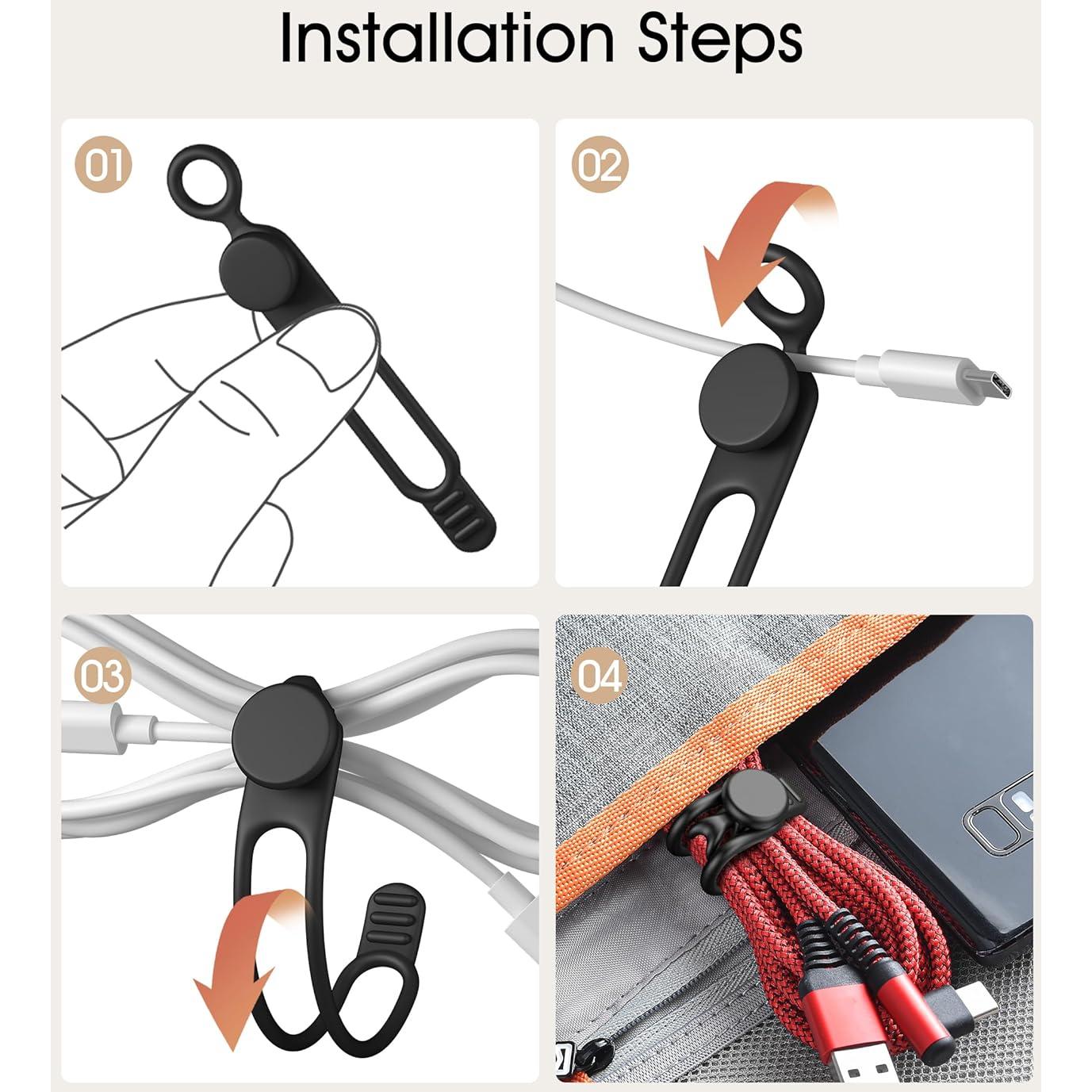 Installation Steps

01

02

03

04